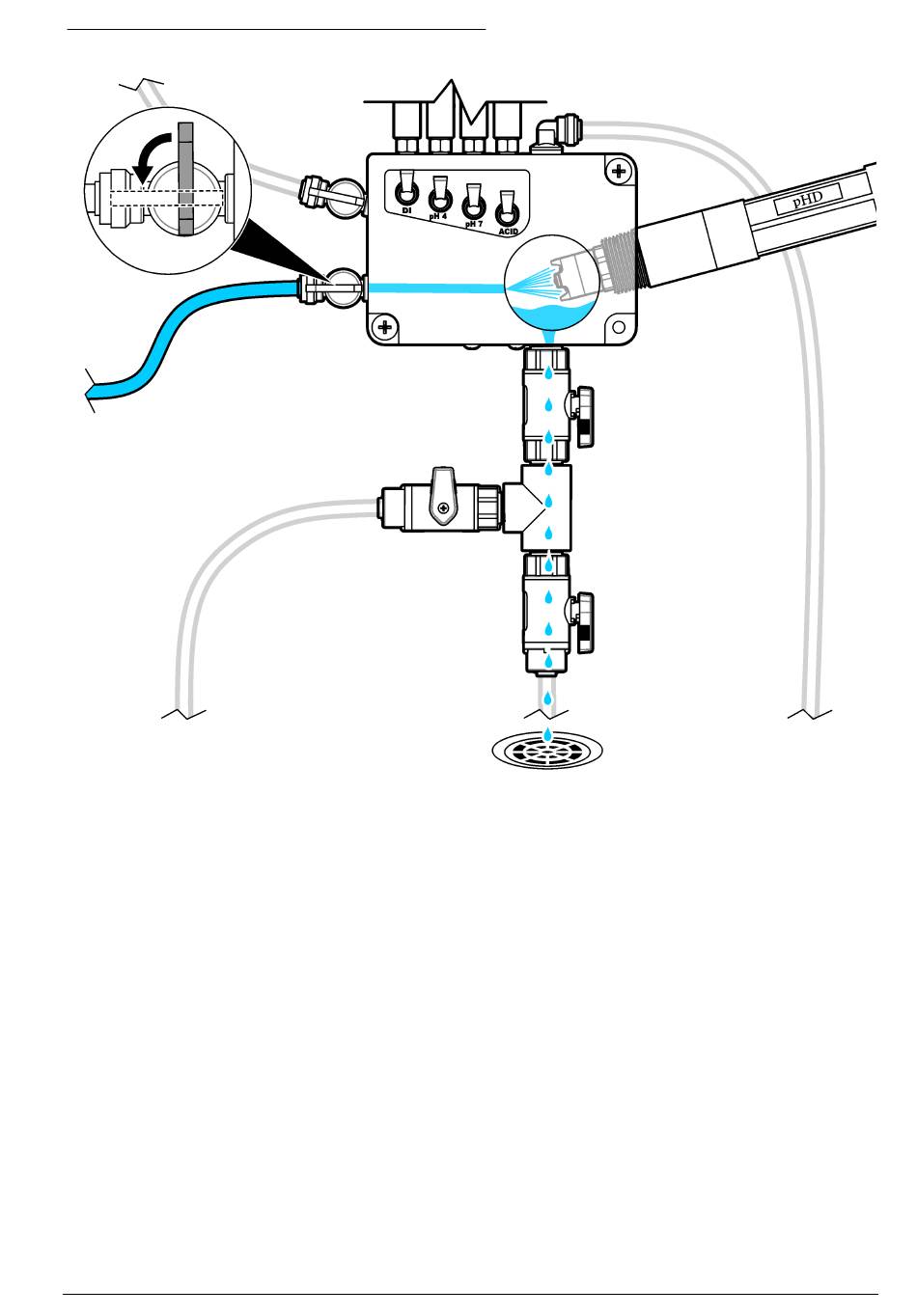 DI
pH 4
pH 7
ACID
pHD