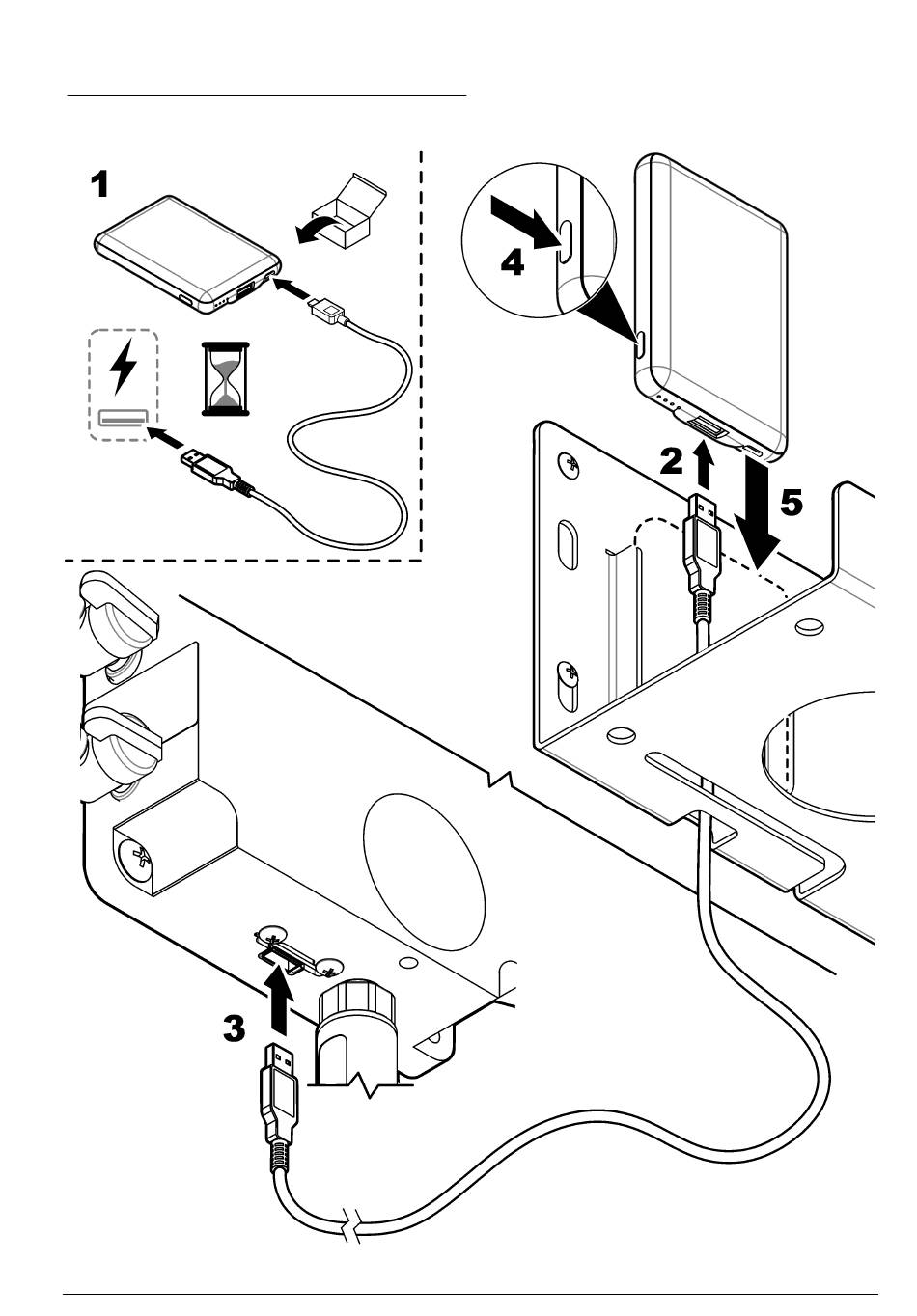 1

4

2

5

3