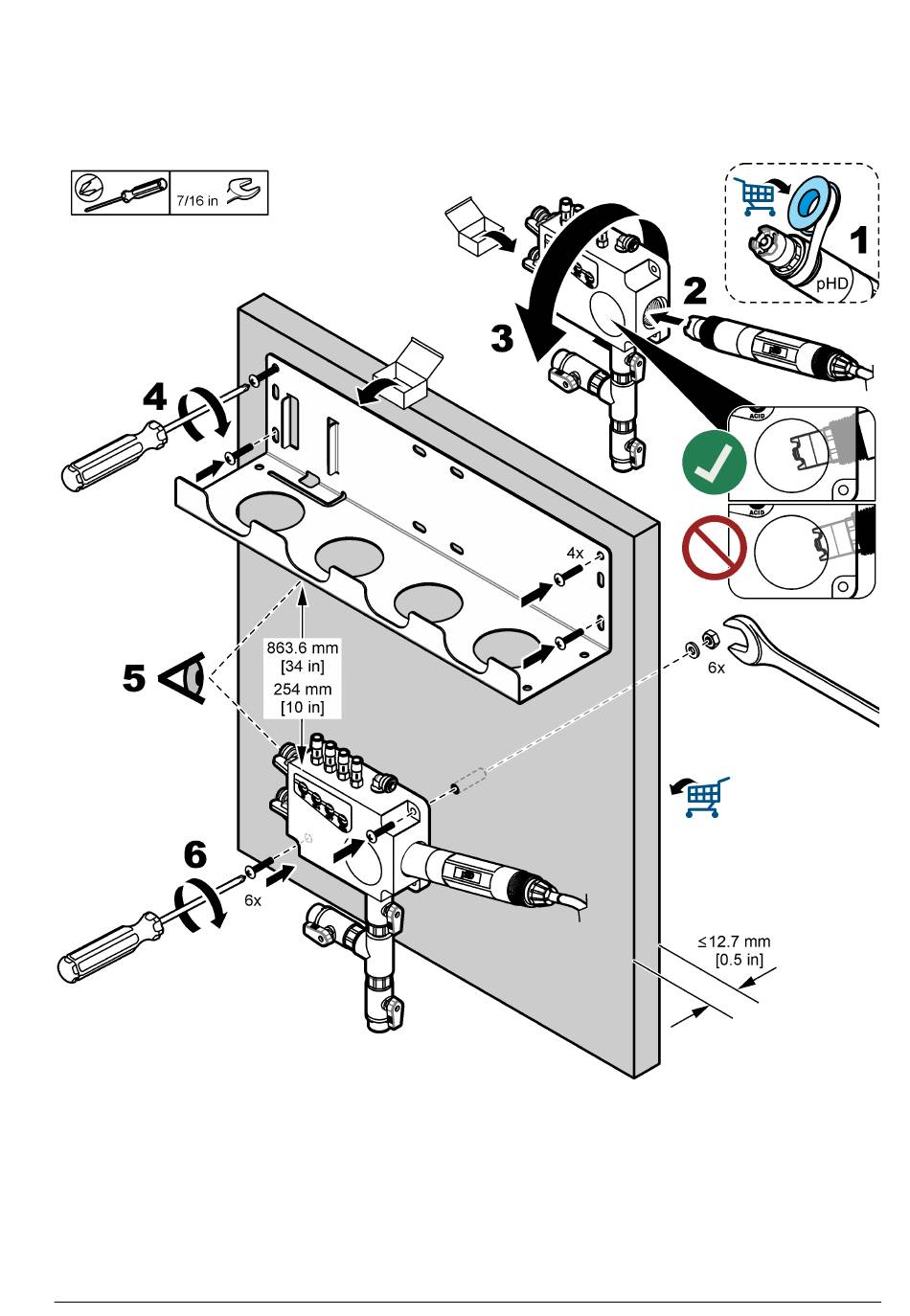 7/16 in

1

pHD

2

3

ACID

ACID

4

4x

5

863.6 mm
[34 in]
254 mm
[10 in]

6x

6

6x

≤12.7 mm
[0.5 in]