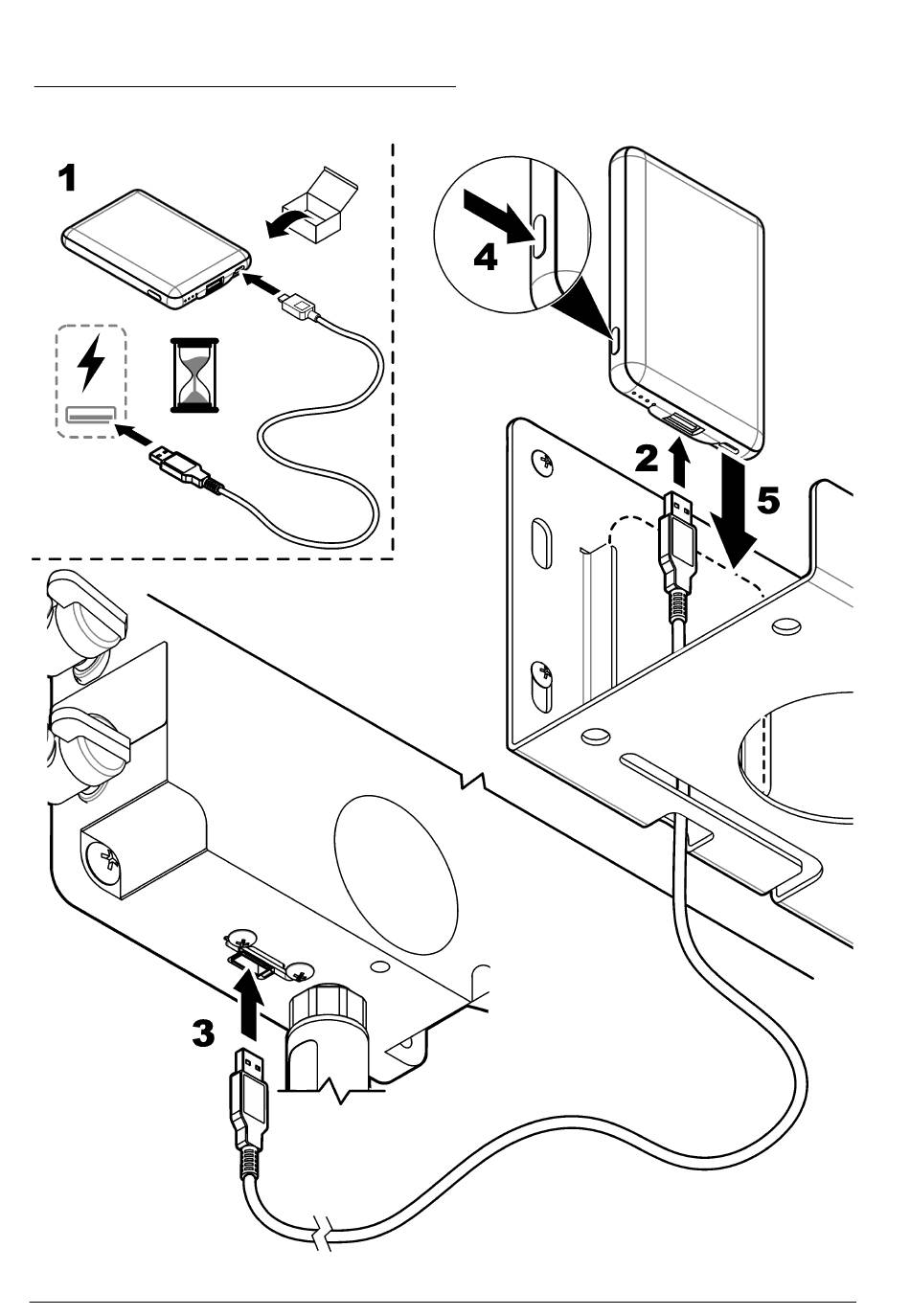 1

4

2

5

3