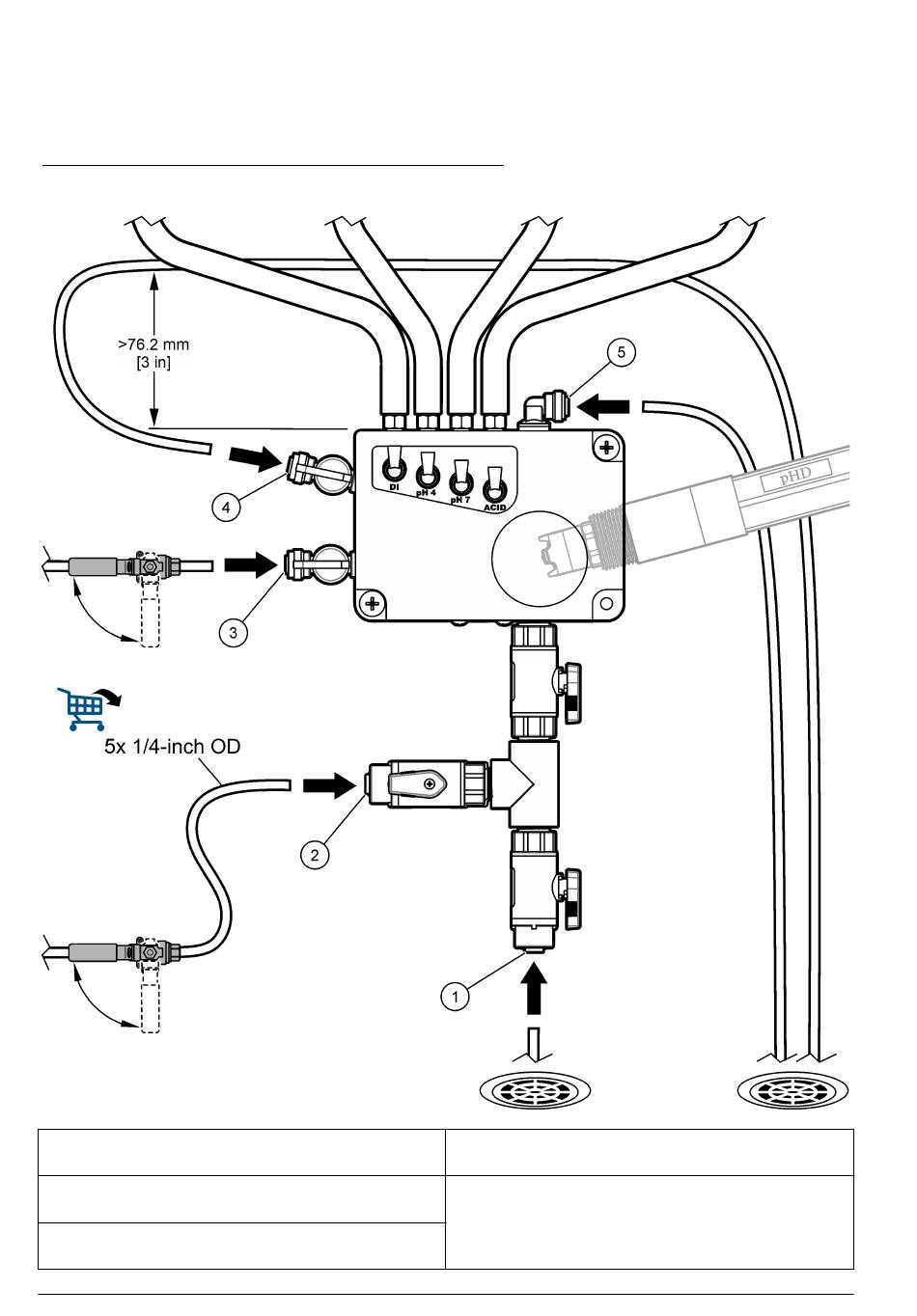 >76.2 mm
[3 in]

5

DI
pH 4
pH 7
ACID

pHD

4

3

5x 1/4-inch OD

2

1