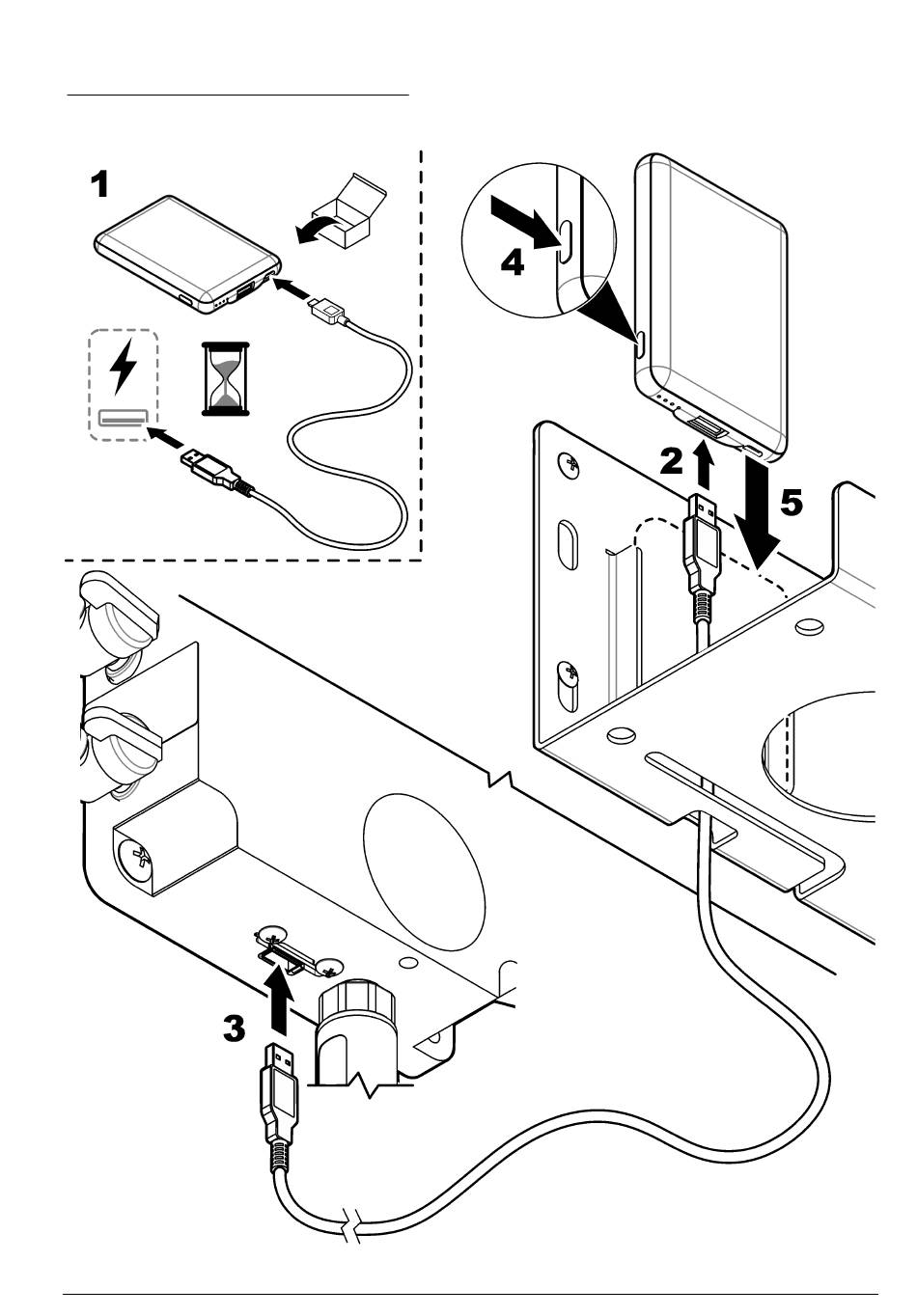 1

4

2

5

3