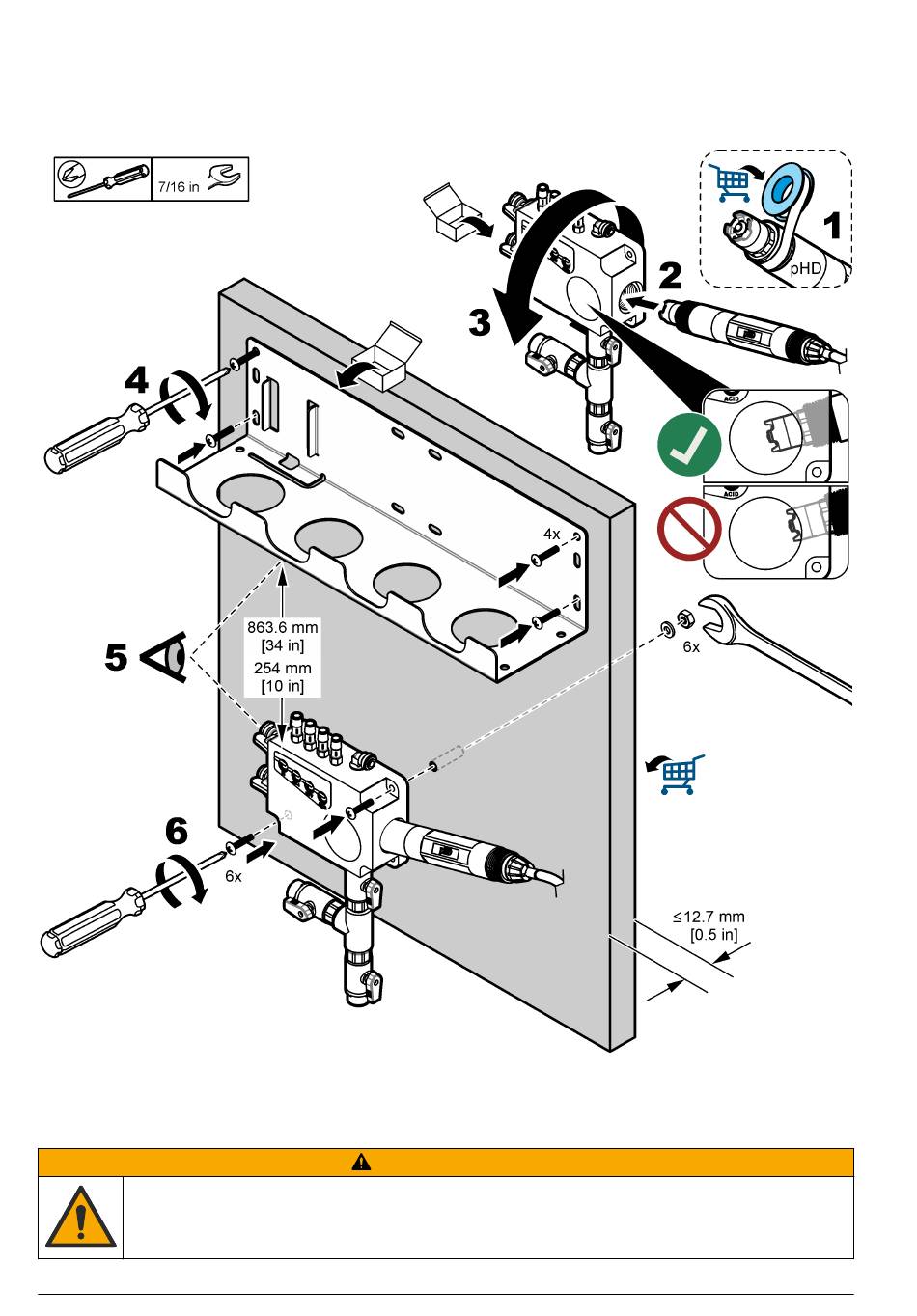 7/16 in

1
pHD
2
3
ACID
ACID
4
4x
863.6 mm
[34 in]
254 mm
[10 in]
5
6x
6
6x
≤12.7 mm
[0.5 in]