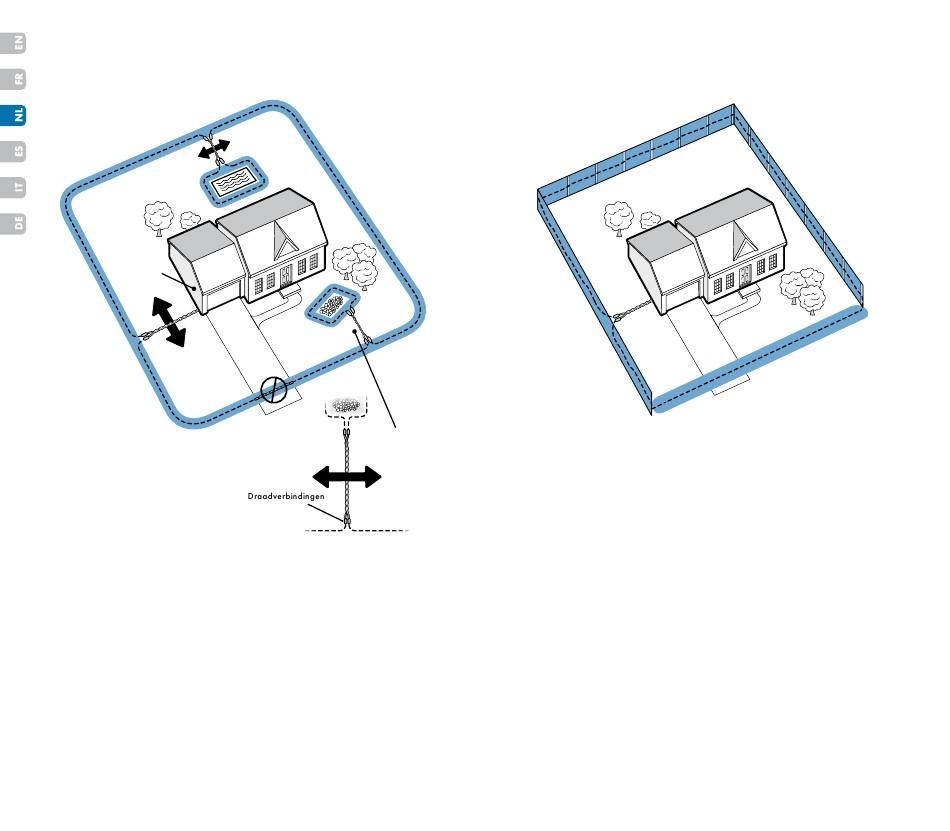 EN
FR
NL
ES
IT
DE

Draadverbindingen