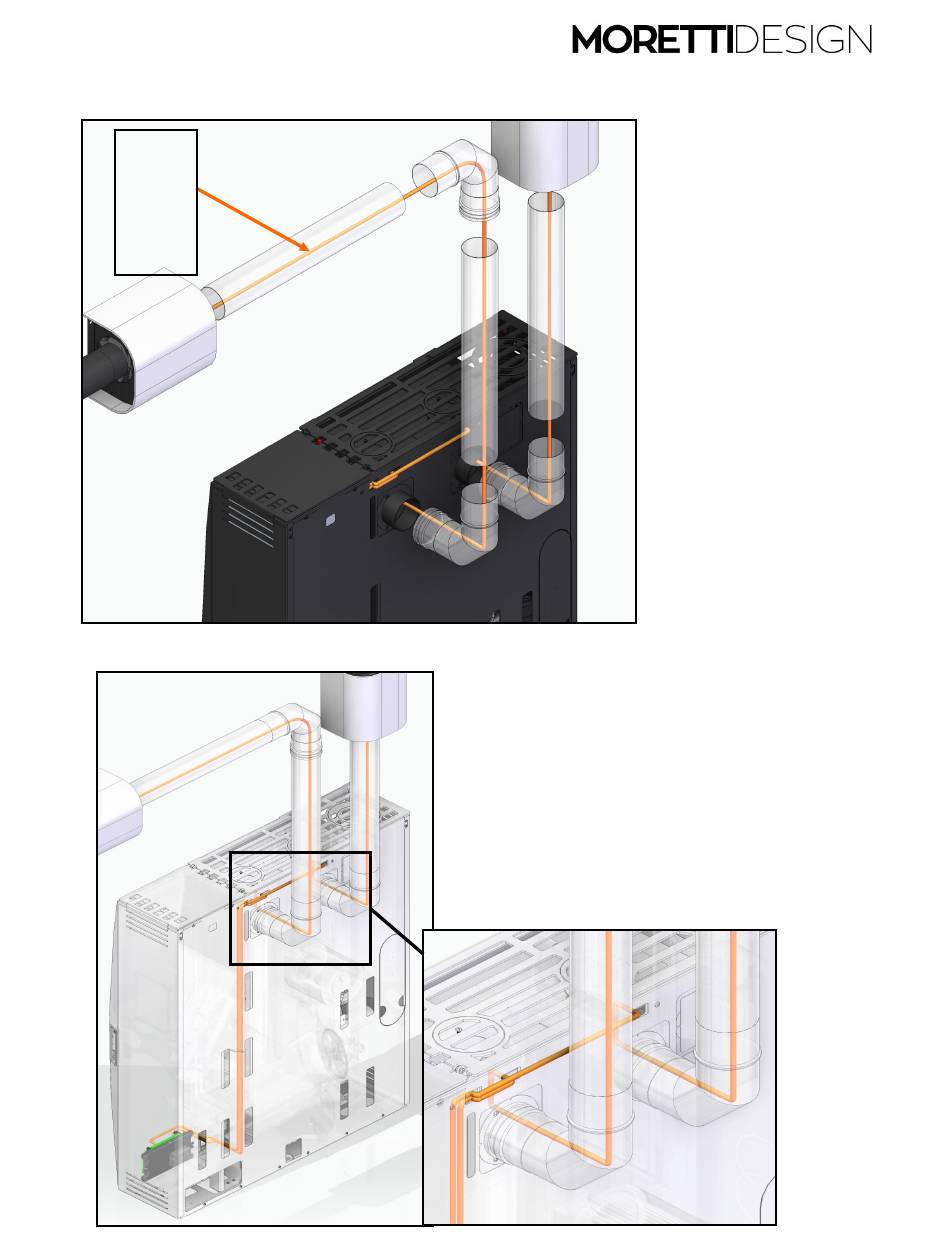 MORETTIDESIGN