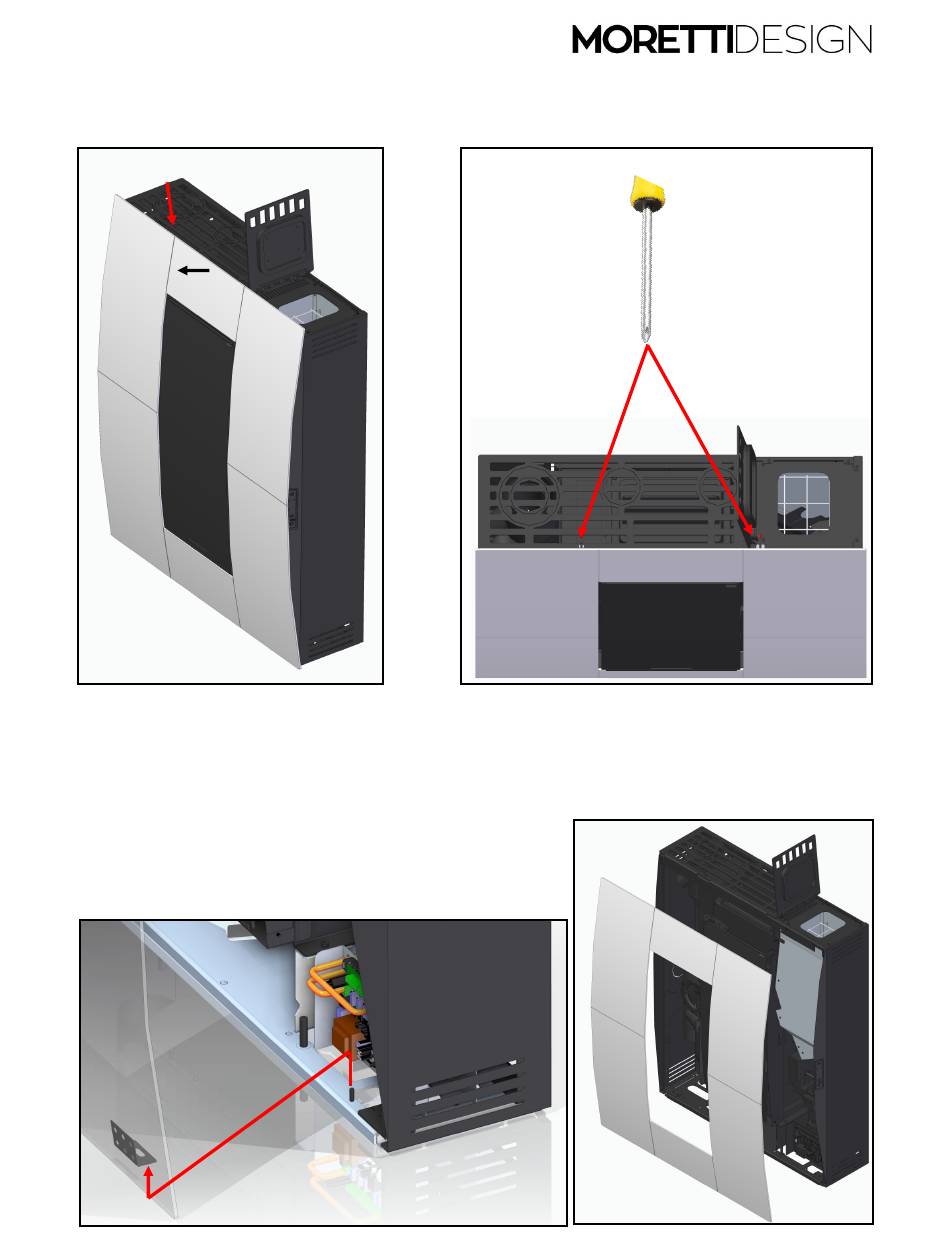 MORETTIDESIGN