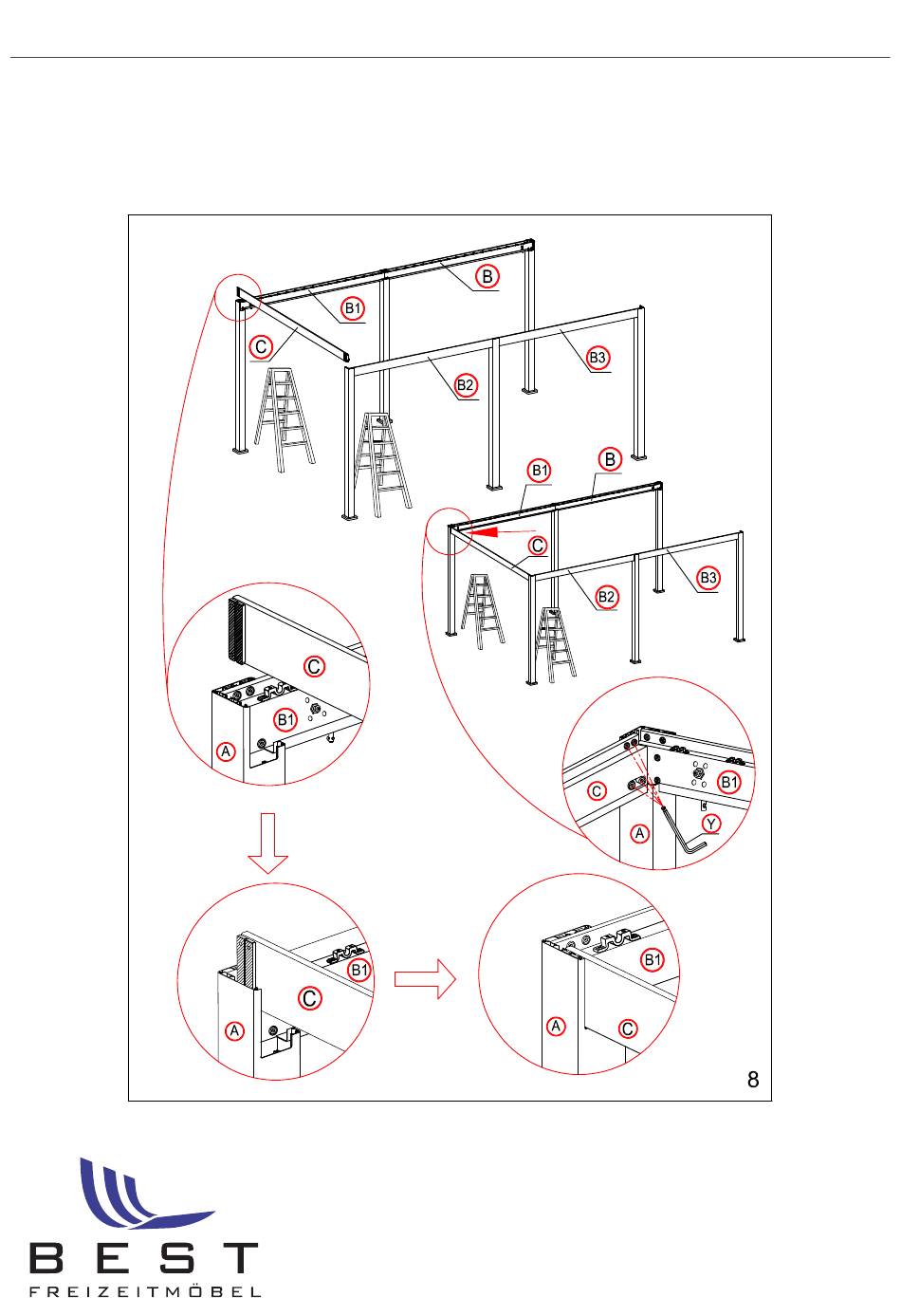 B
B1
C
B3
B2
B1
B
C
B3
B2
C
B1
A
C
B1
A
Y
B1
C
A
B1
A
C
8

BEST
FREIZEITMÖBEL