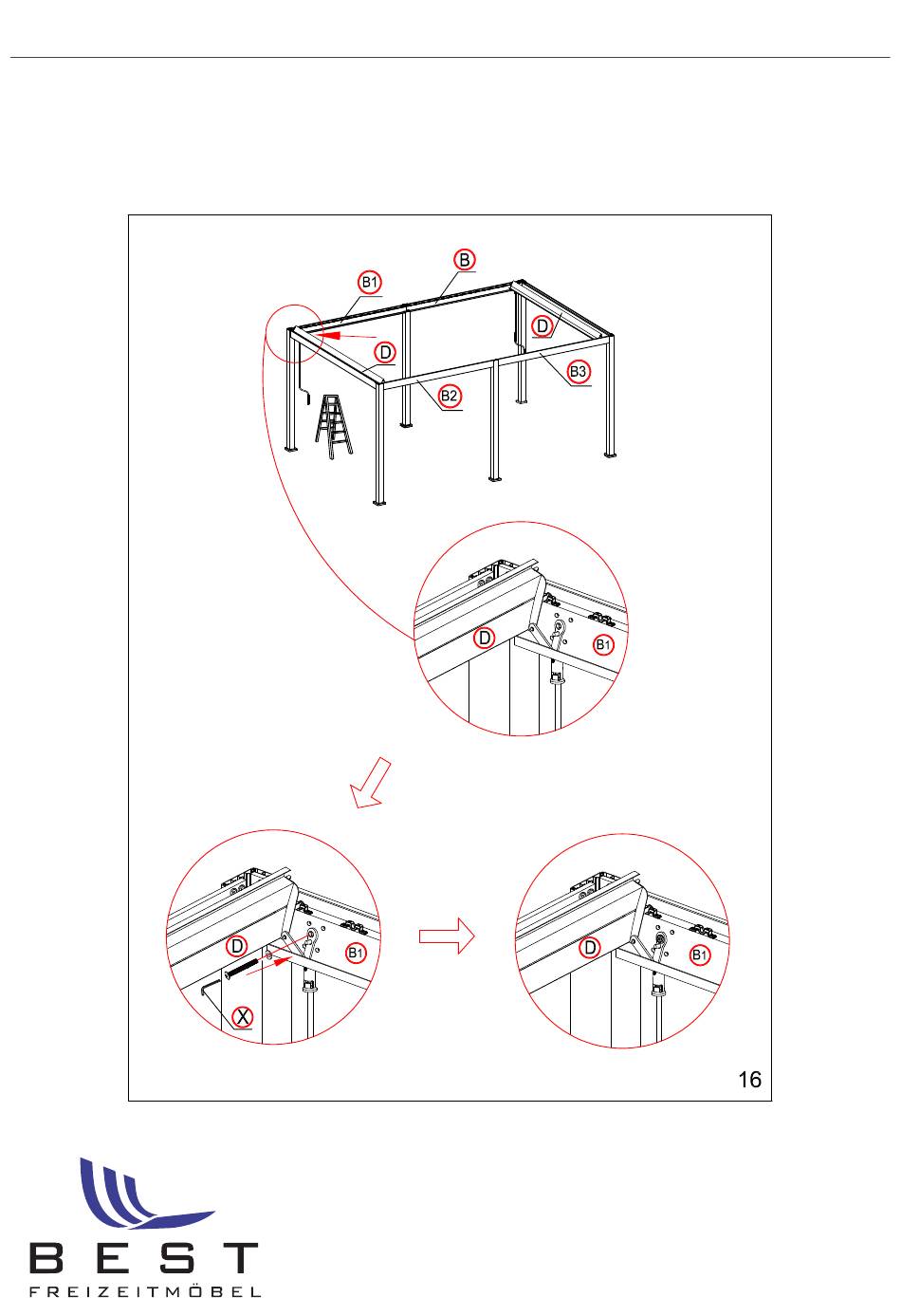 B
B1
D
D
B3
B2
D
B1
D
B1
X
D
B1
16
BEST
FREIZEITMÖBEL