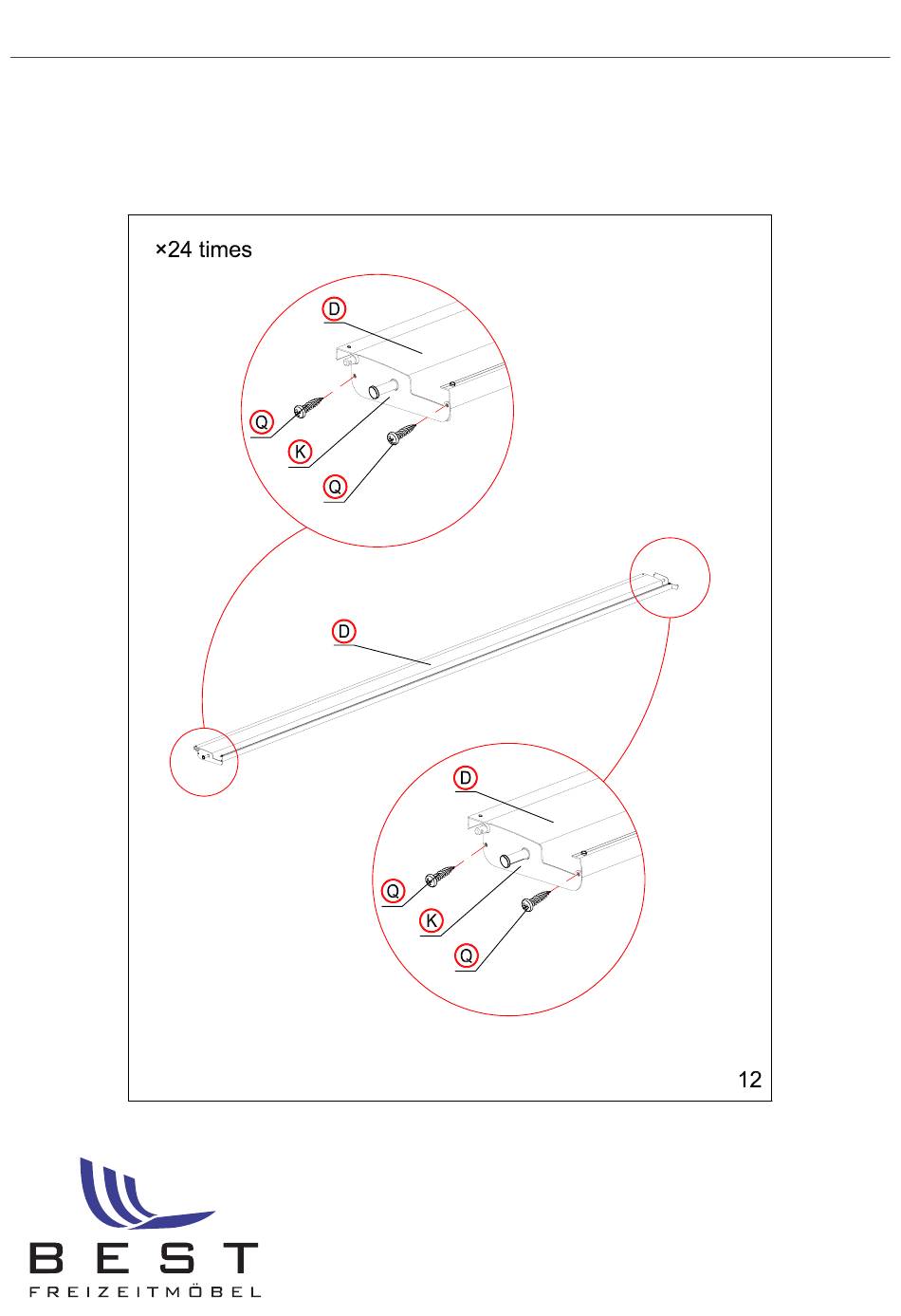 ×24 times

D

Q

K

Q

D

D

Q

K

Q

12

BEST
FREIZEITMÖBEL