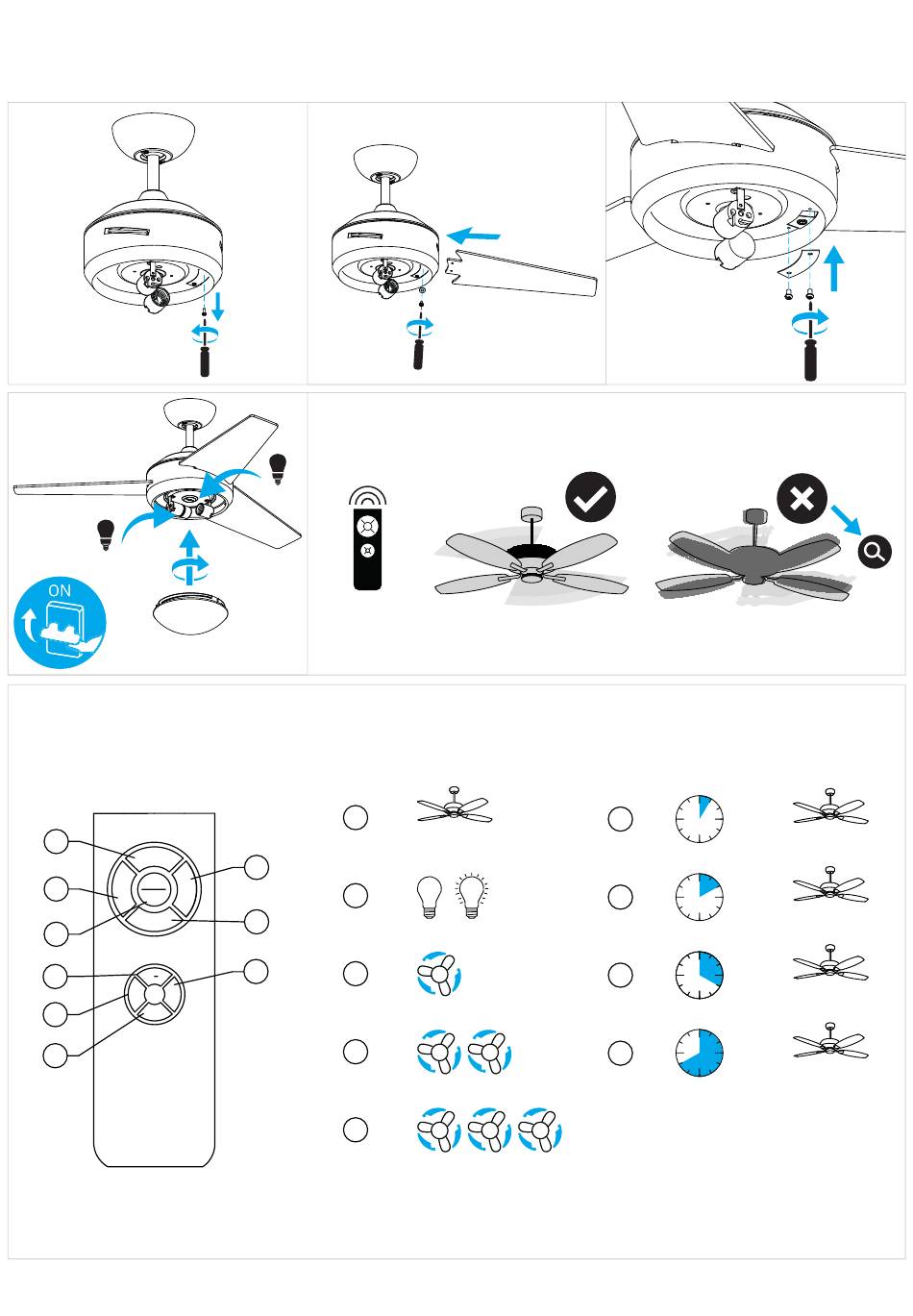 ON