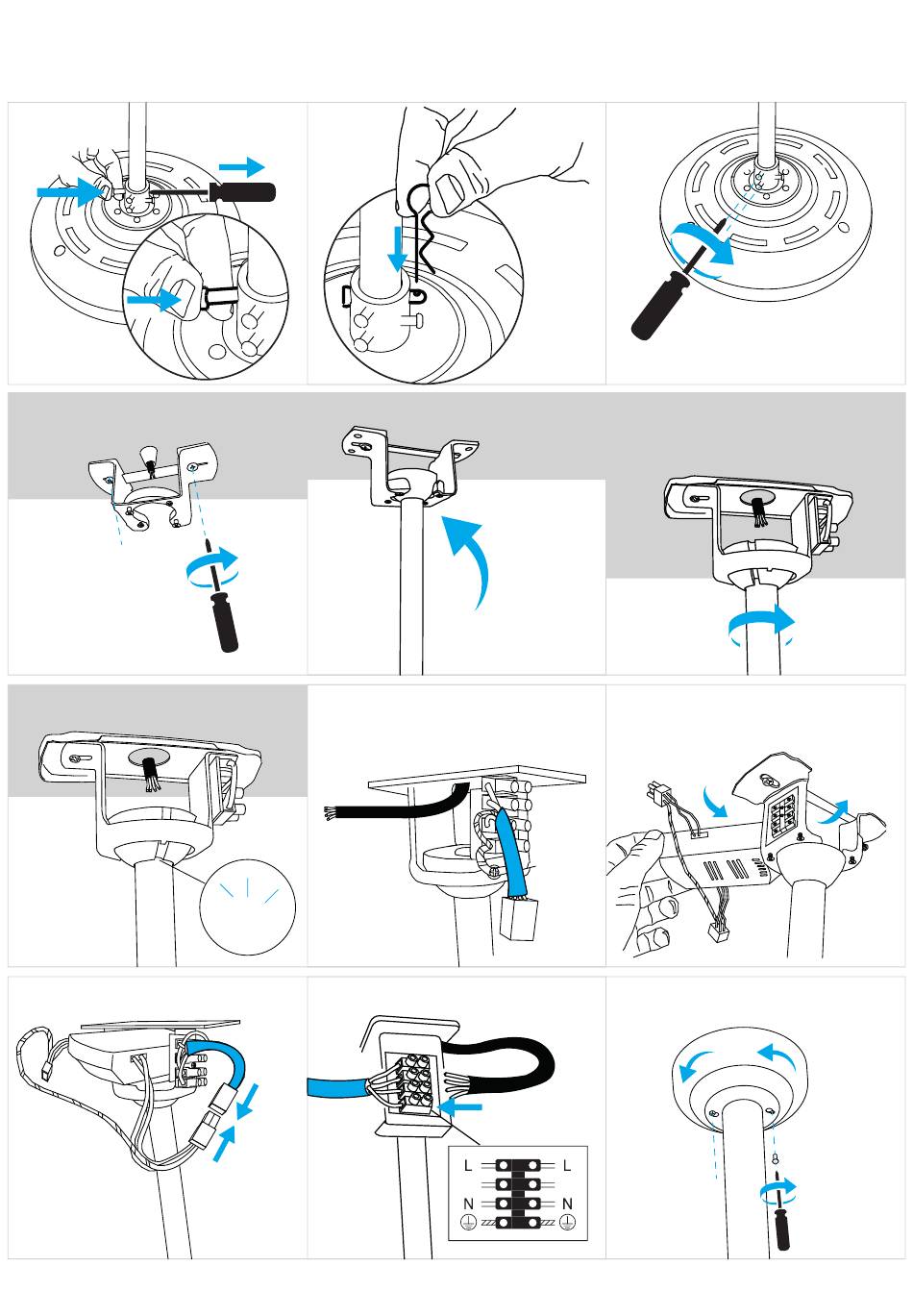 L L
N N