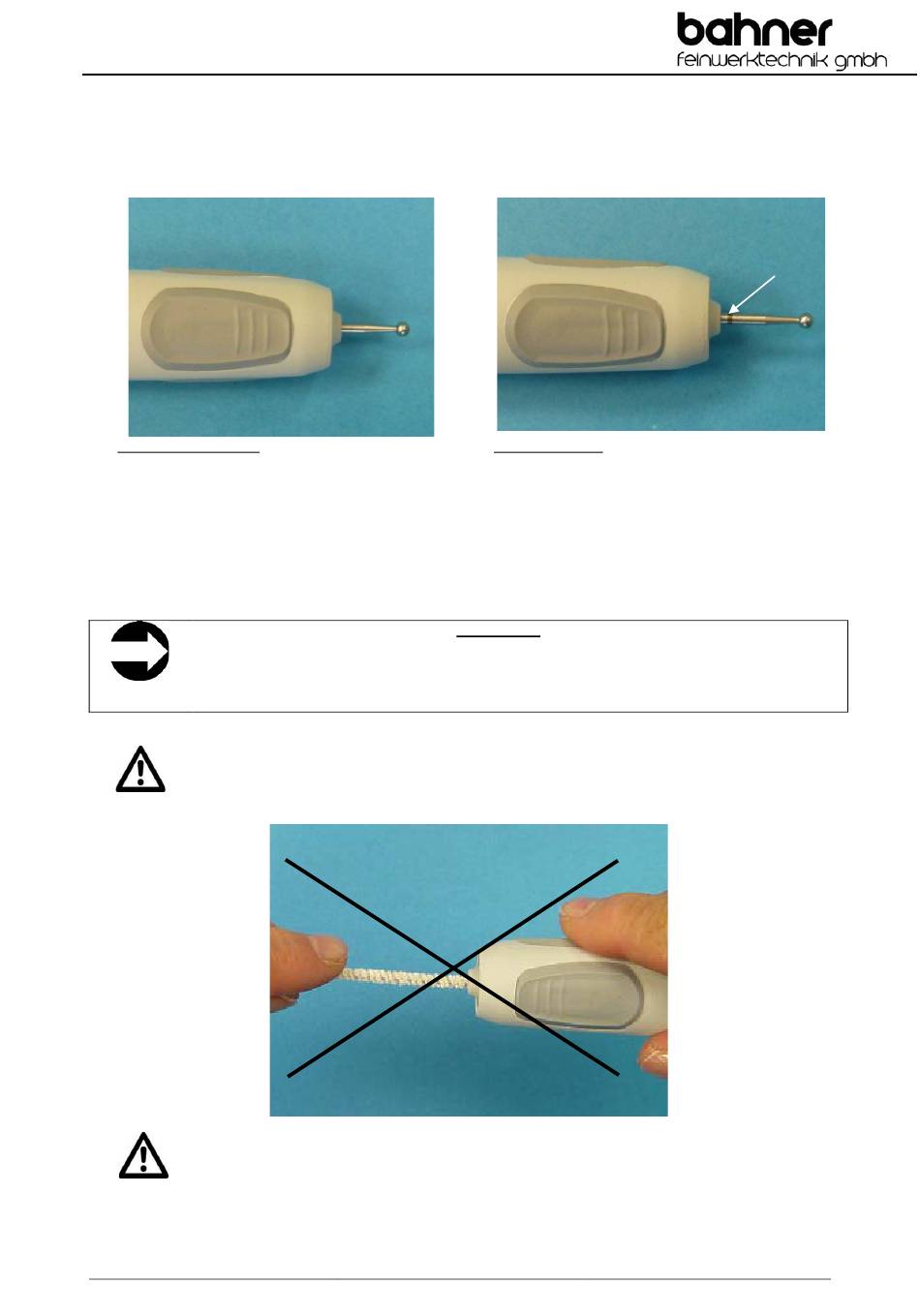 bahner
feinwerktechnik gmbh