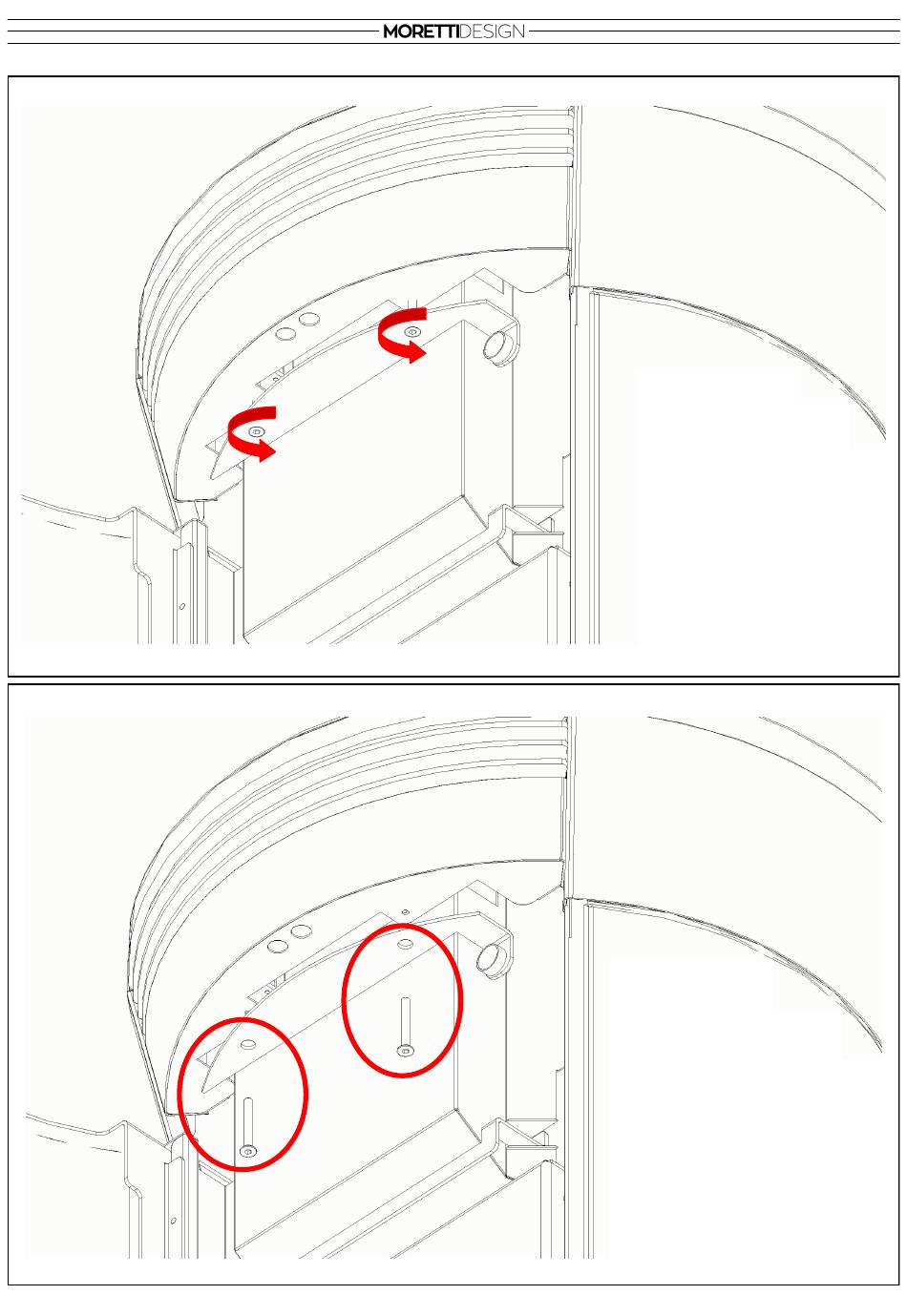 MORETTIDESIGN