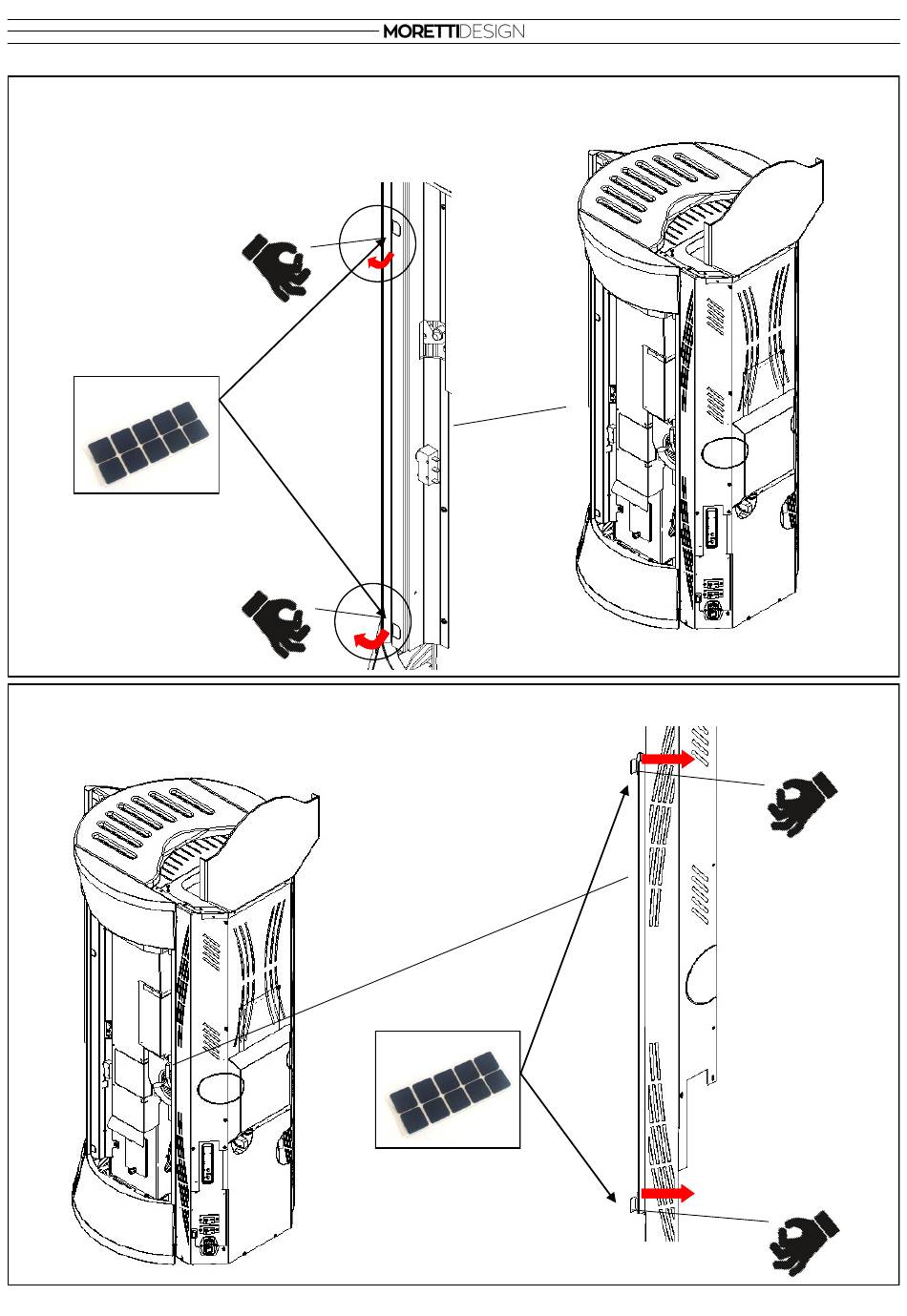 MORETTIDESIGN