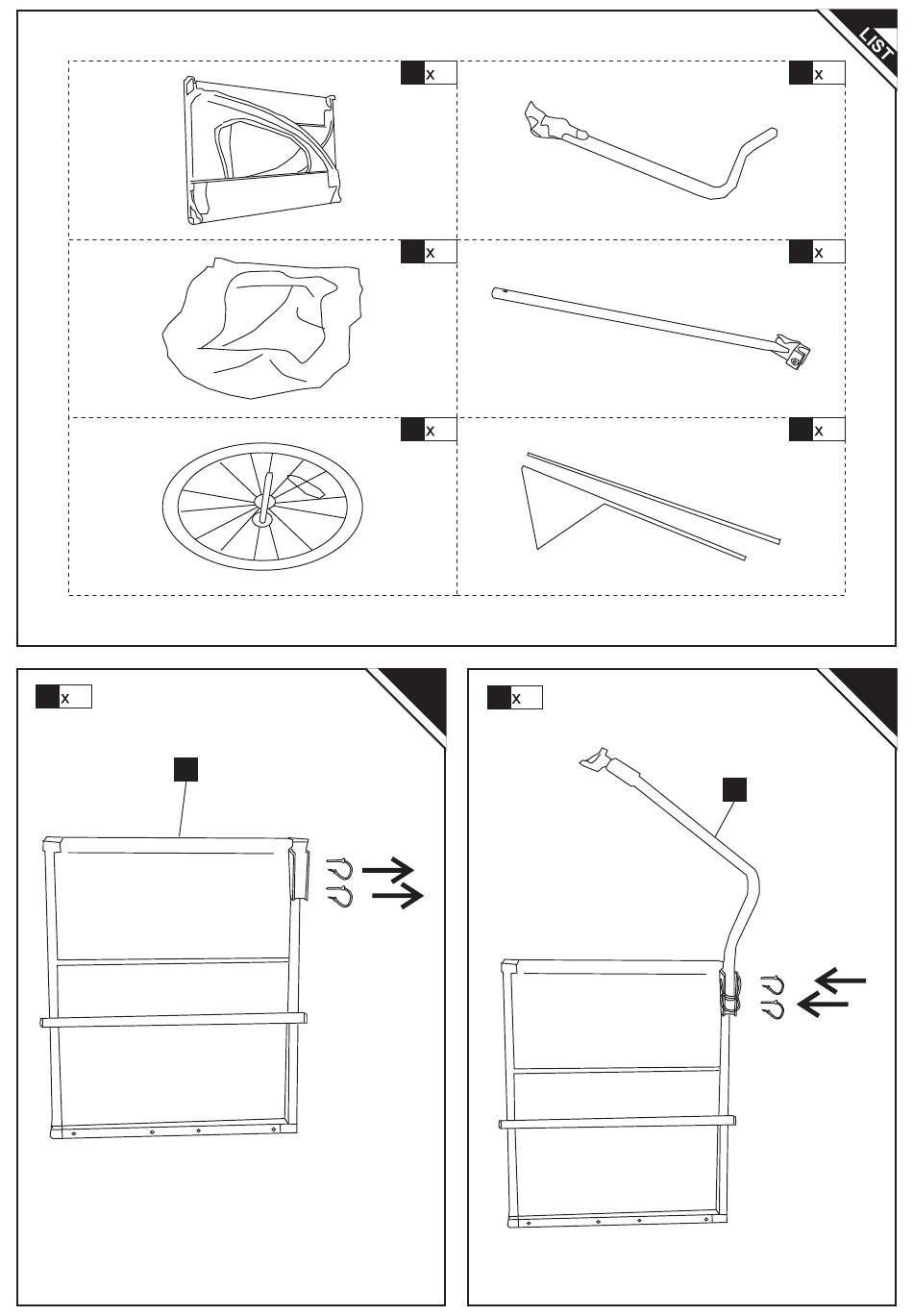 LIST

x

x

x

x

x

x

x

x