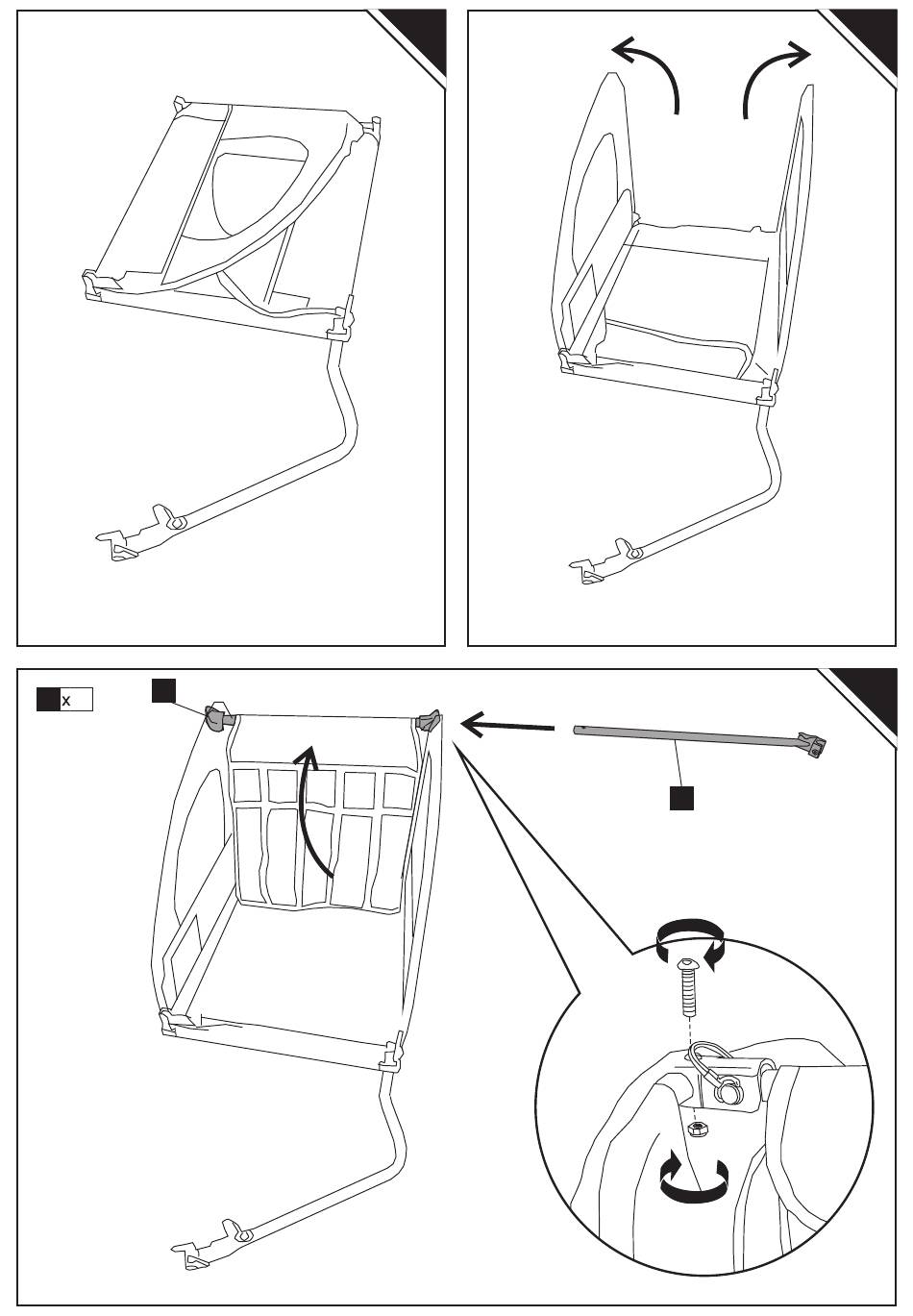 x