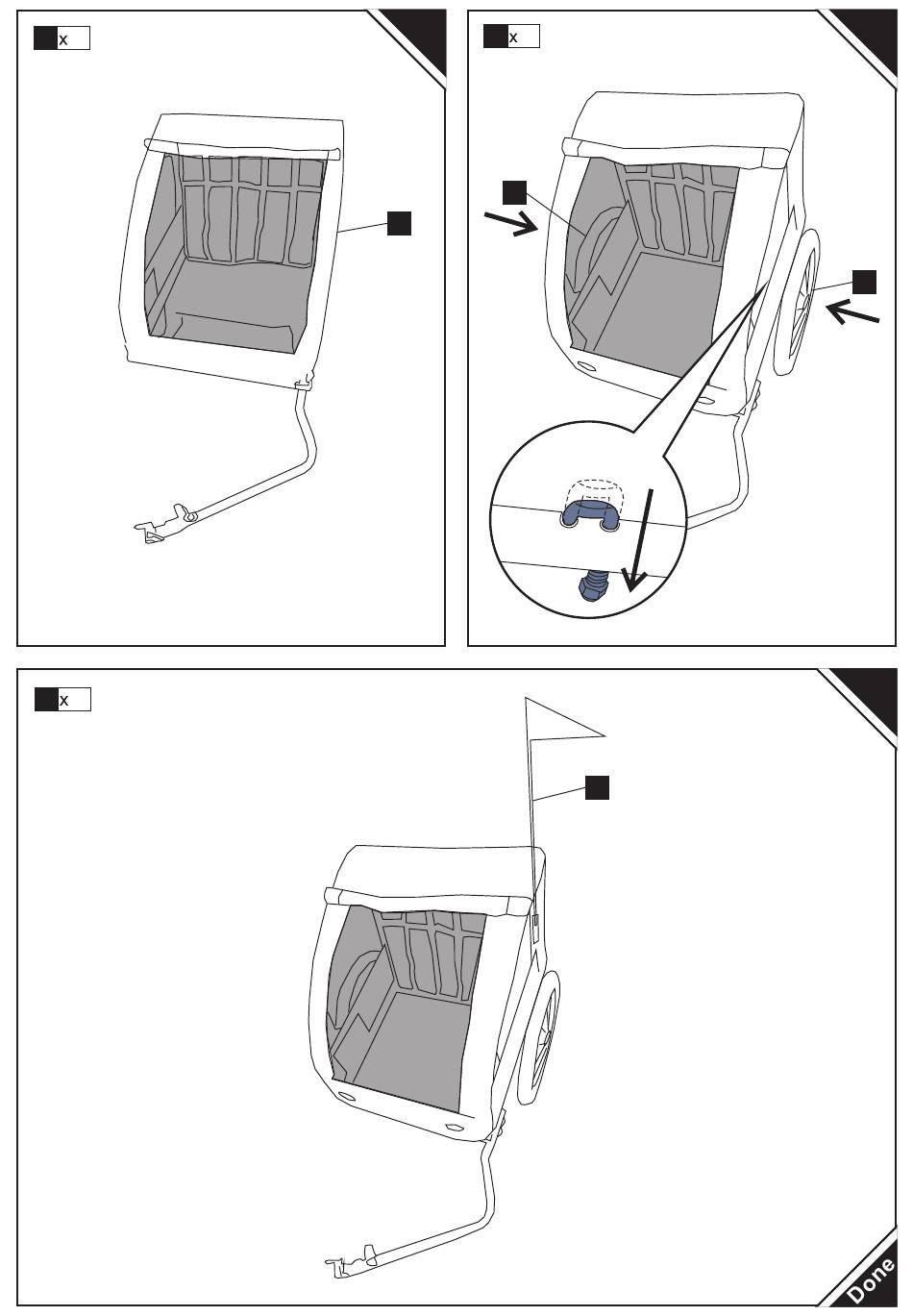 x

x

x

Done