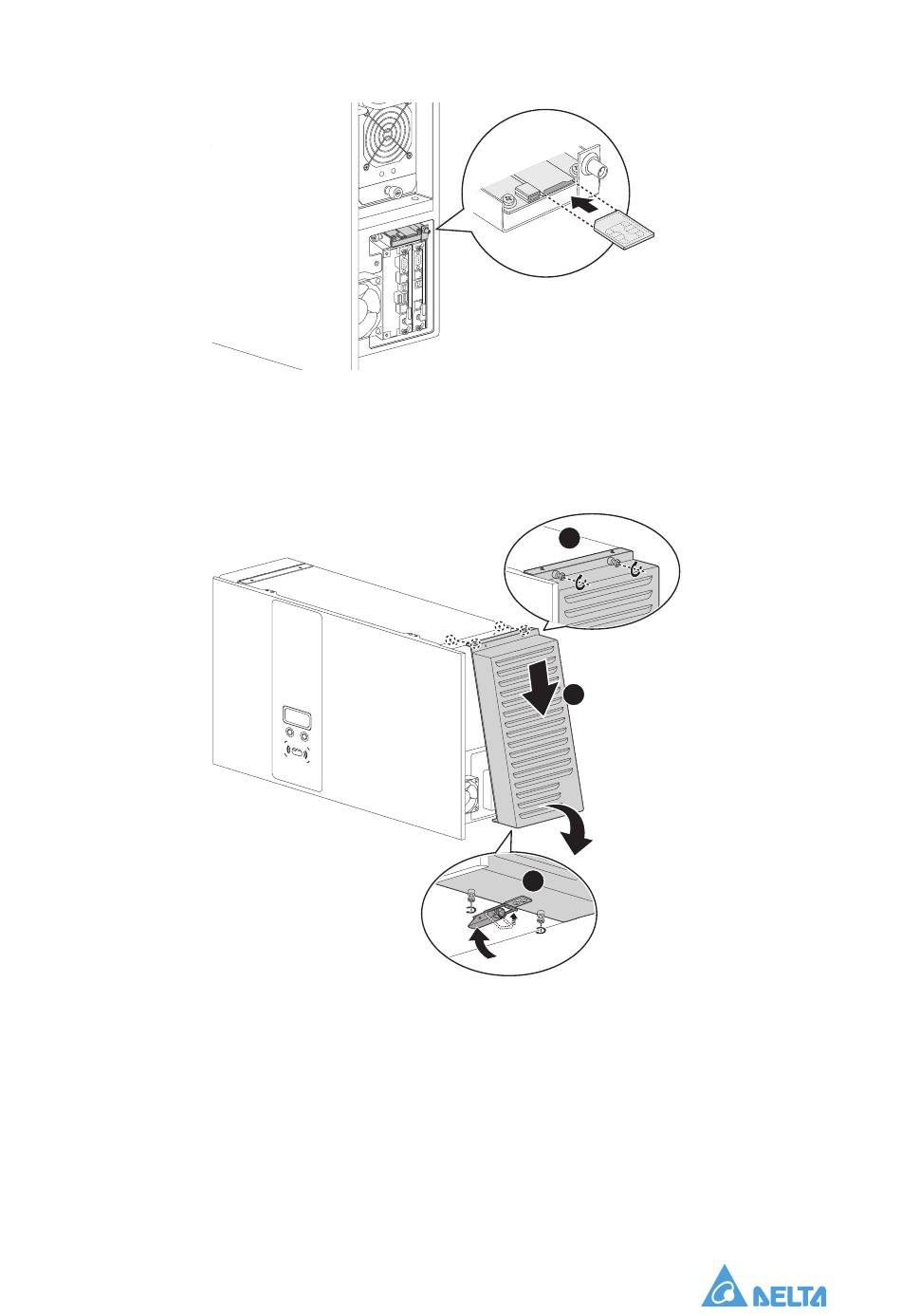 DELTA