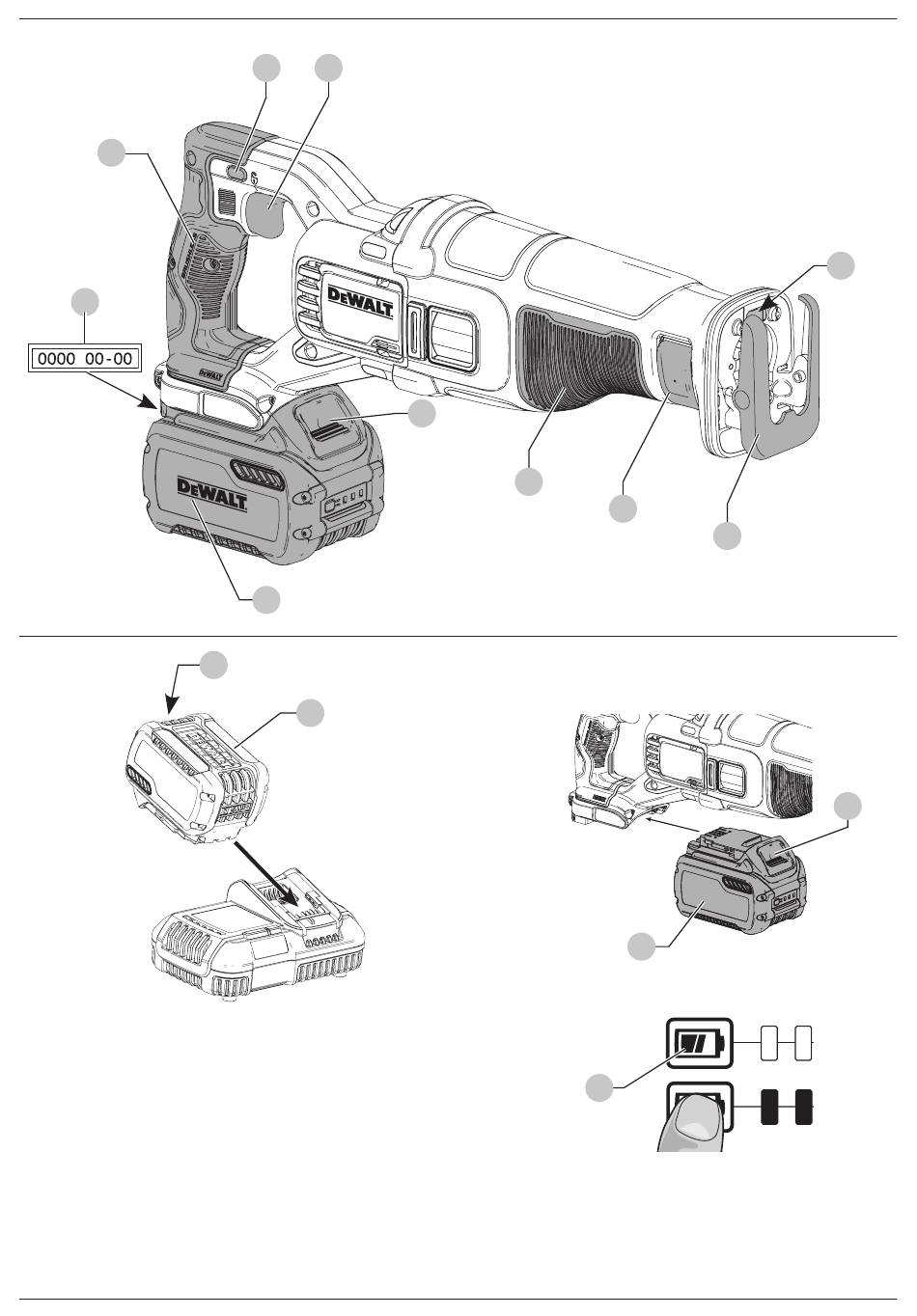 0000 00-00

DEWALT

DEWALT

DEWALT