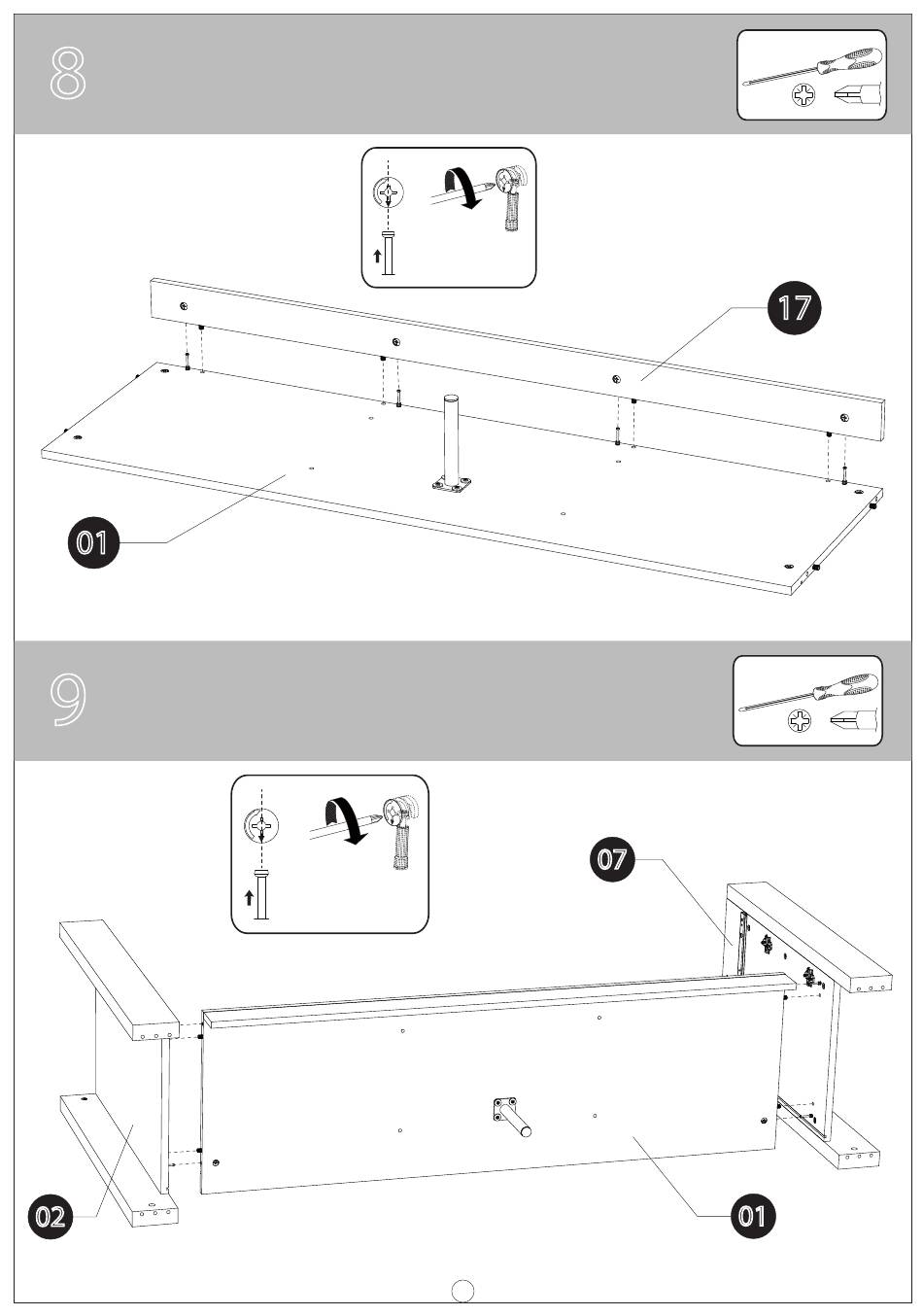 8

17

01

9

07

02

01