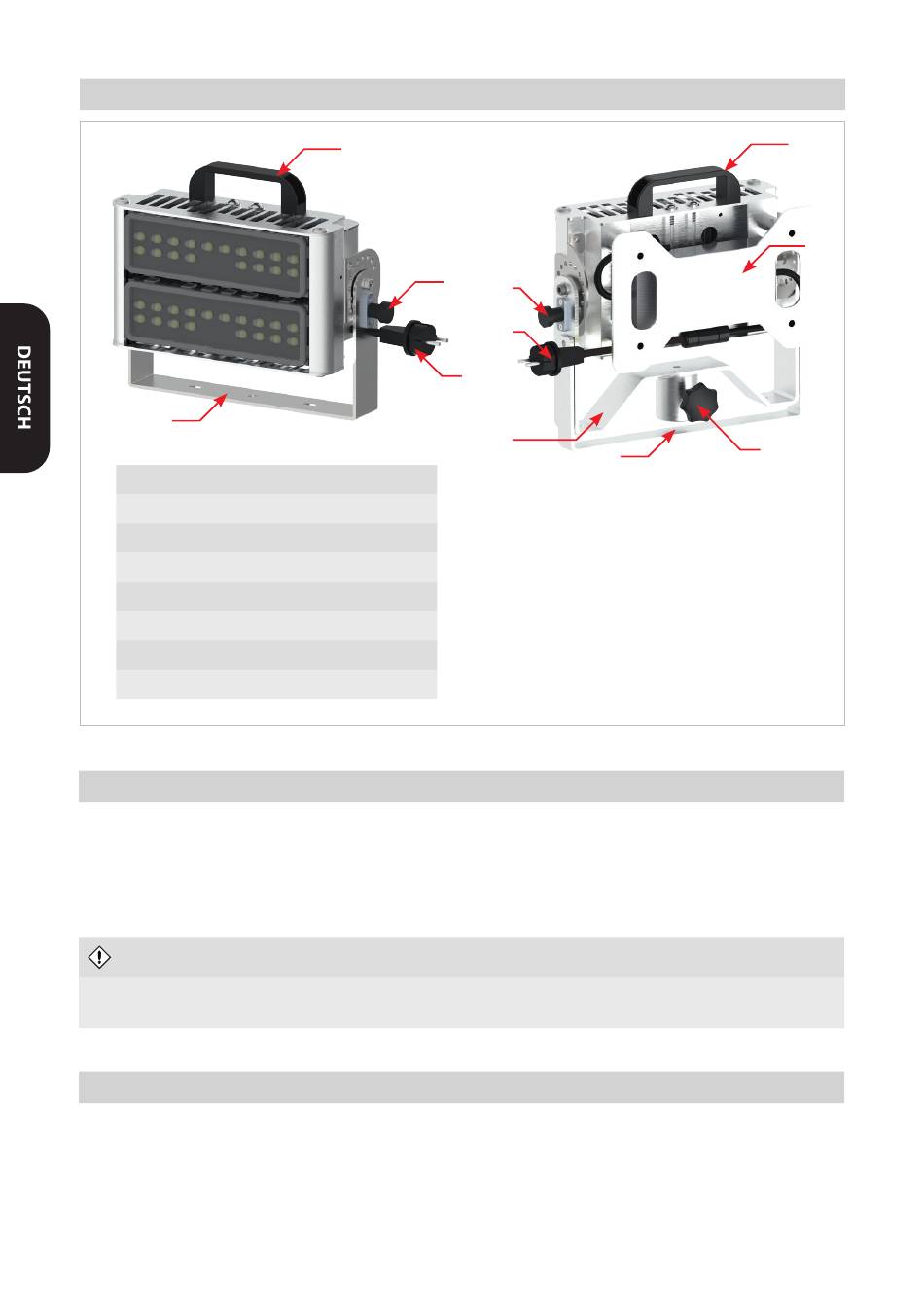 DEUTSCH