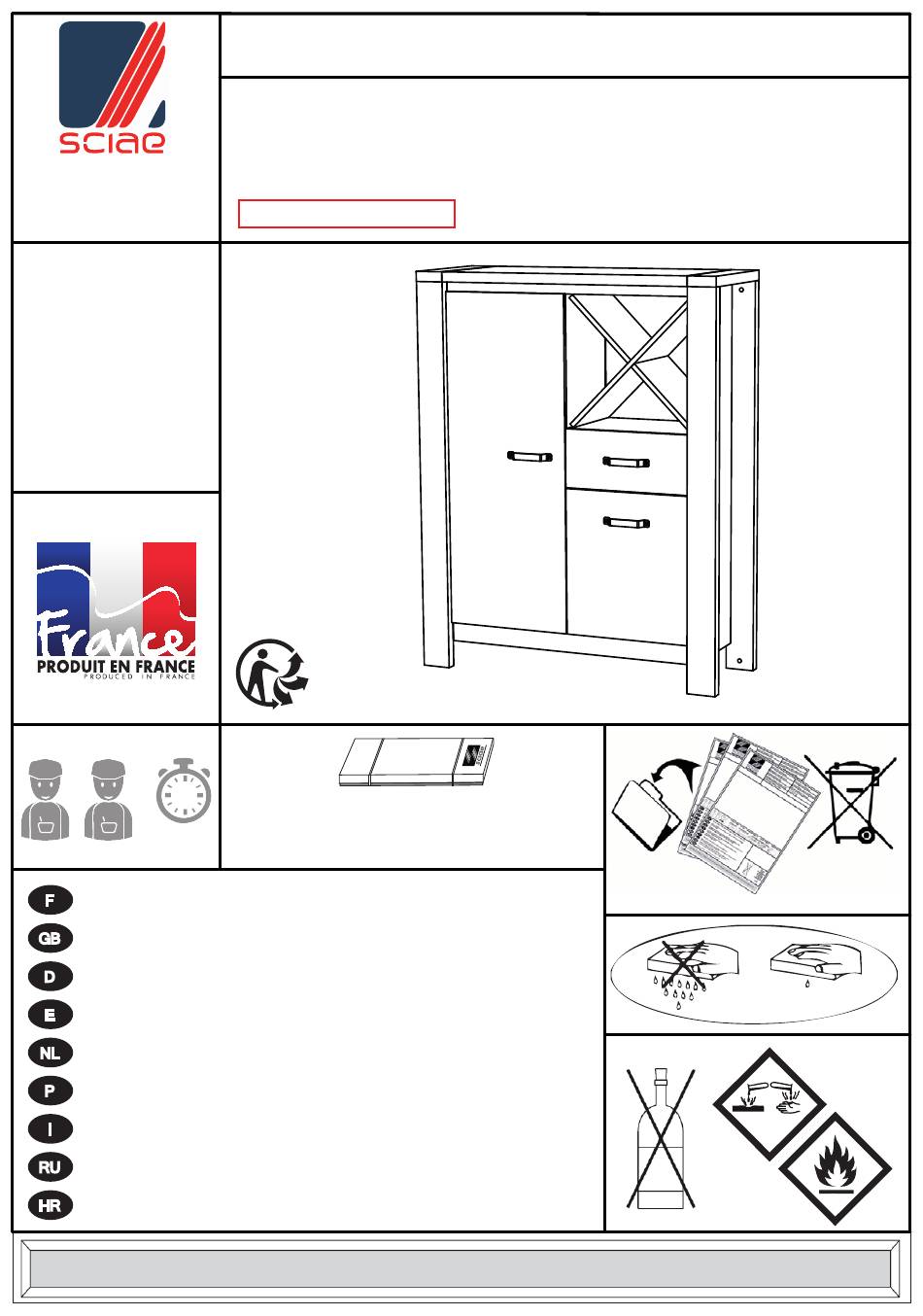 sciae

France
PRODUIT EN FRANCE
PRODUCED IN FRANCE

F
GB
D
E
NL
P
I
RU
HR