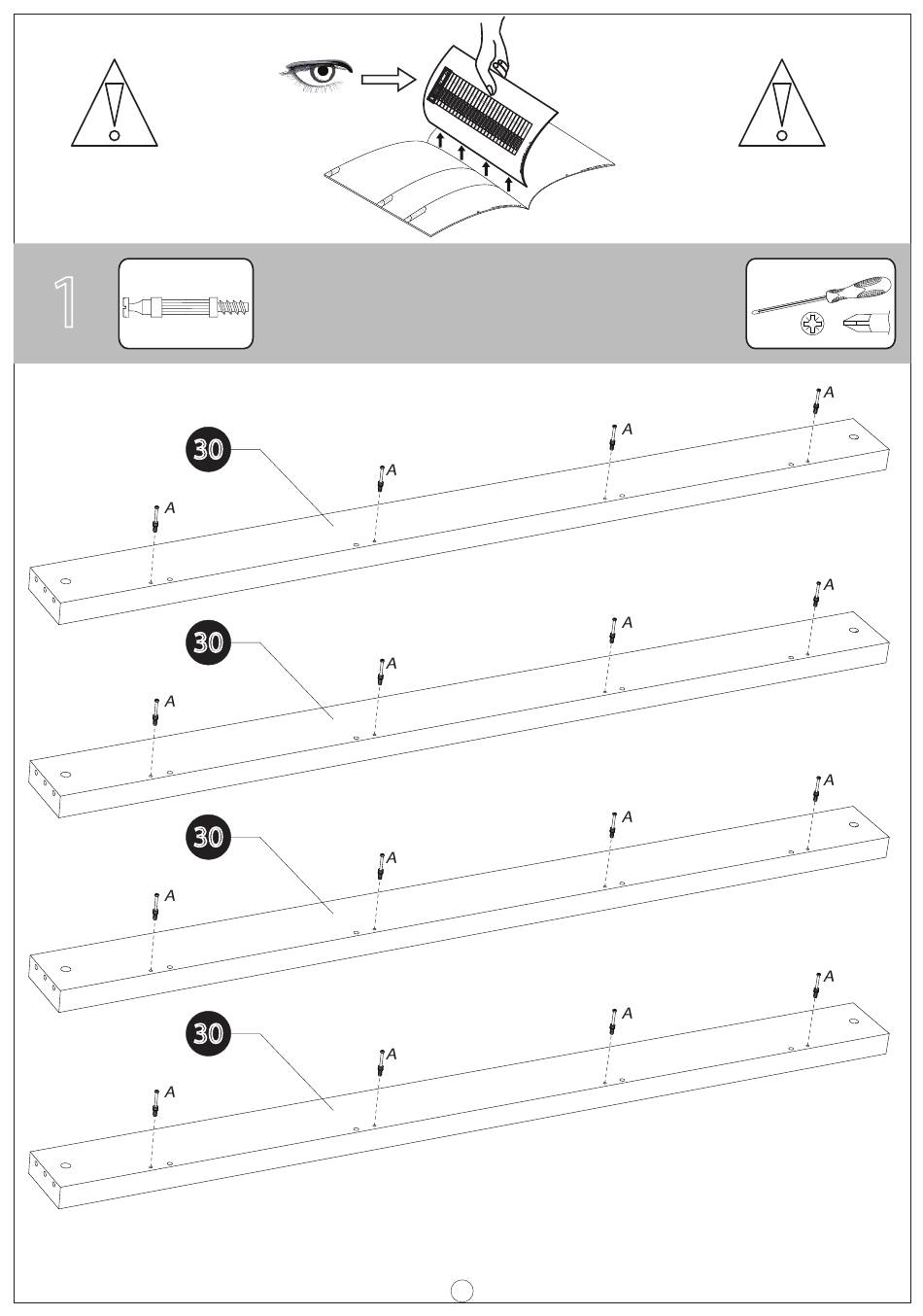 1

30

A

A

A

A

30

A

A

A

A

30

A

A

A

A

30

A

A

A

A