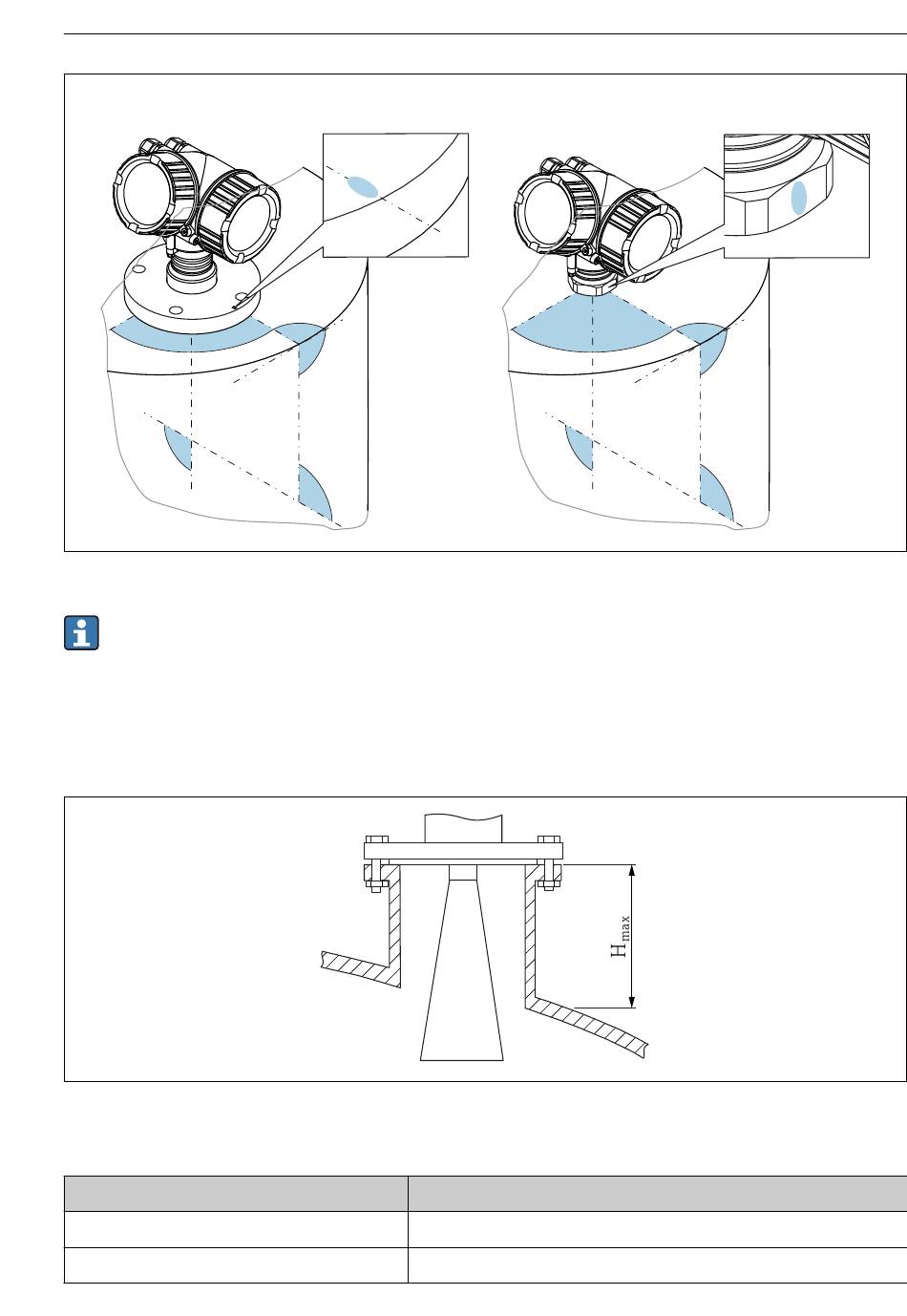 $H_{max}$