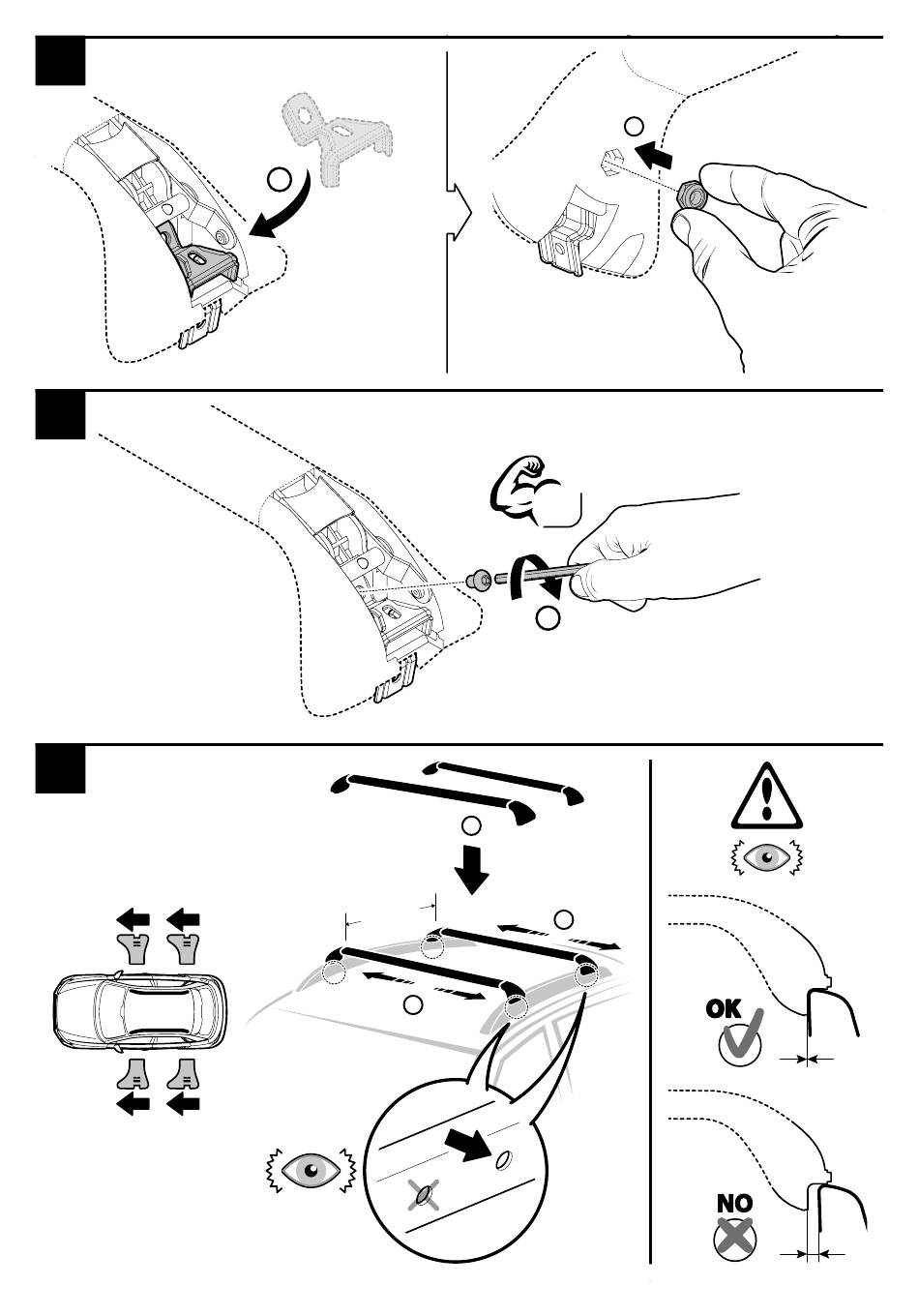 OK

NO