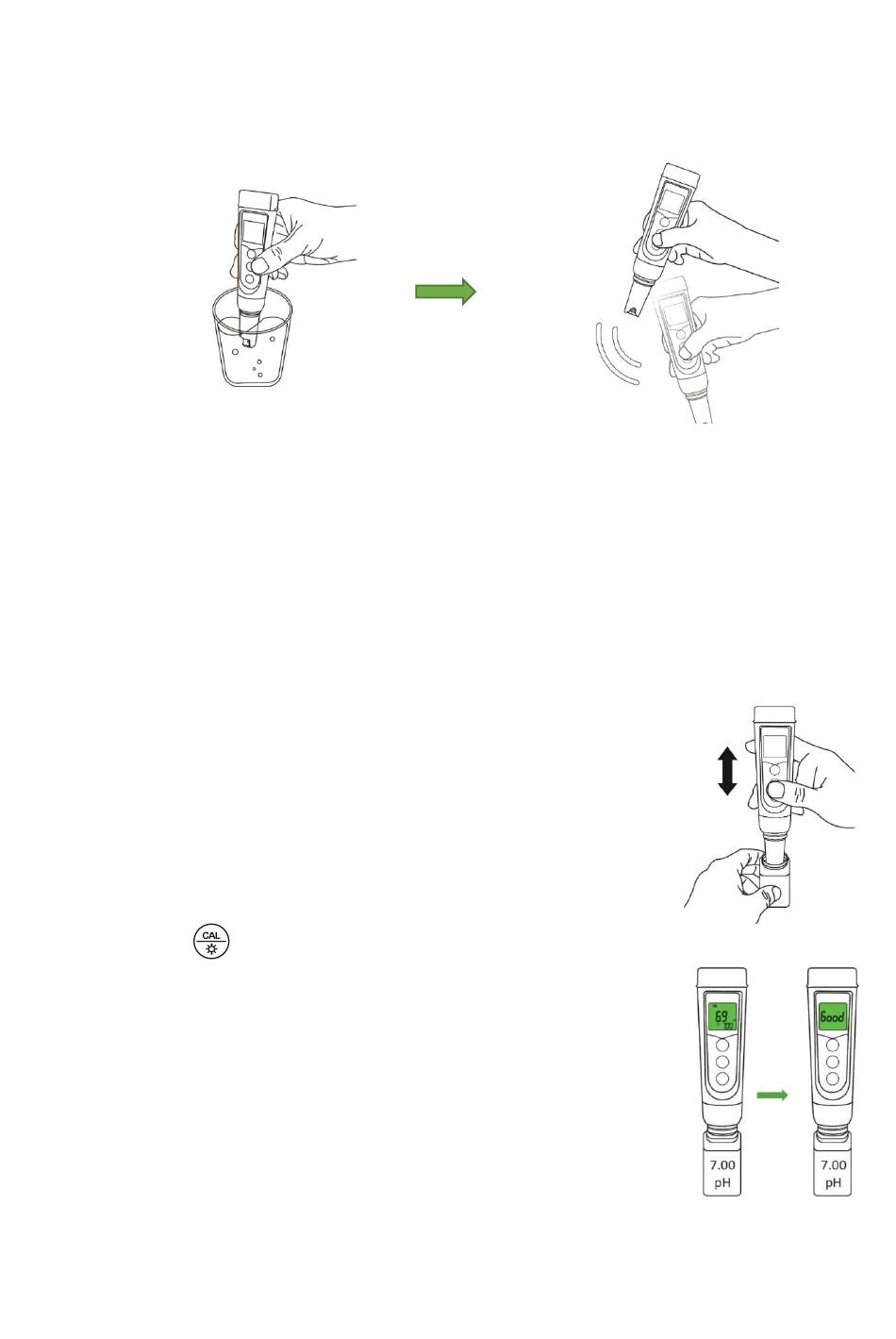 CAL

6.9

Good

7.00
pH

7.00
pH