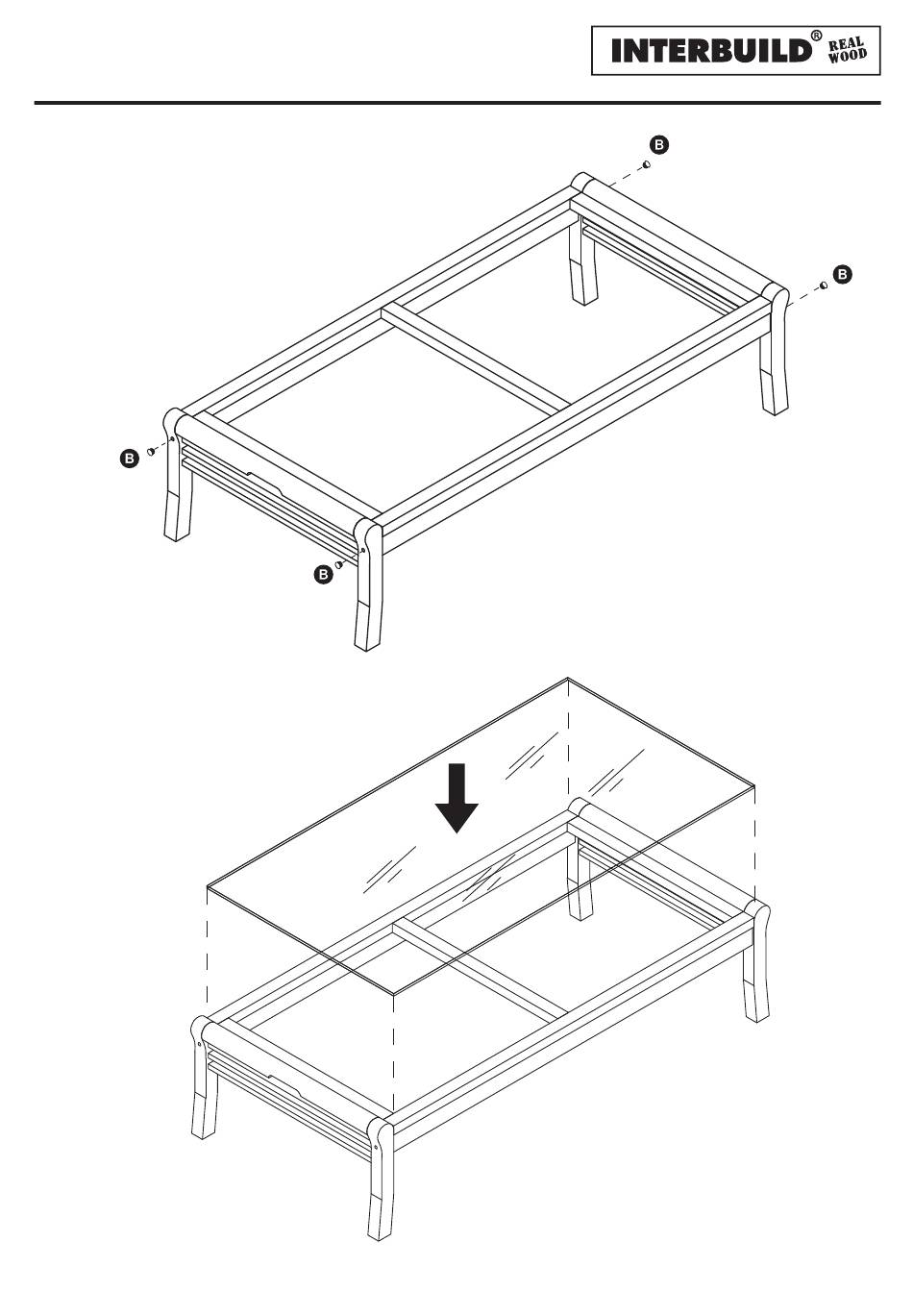 INTERBUILD® REAL WOOD

B

B

B

B