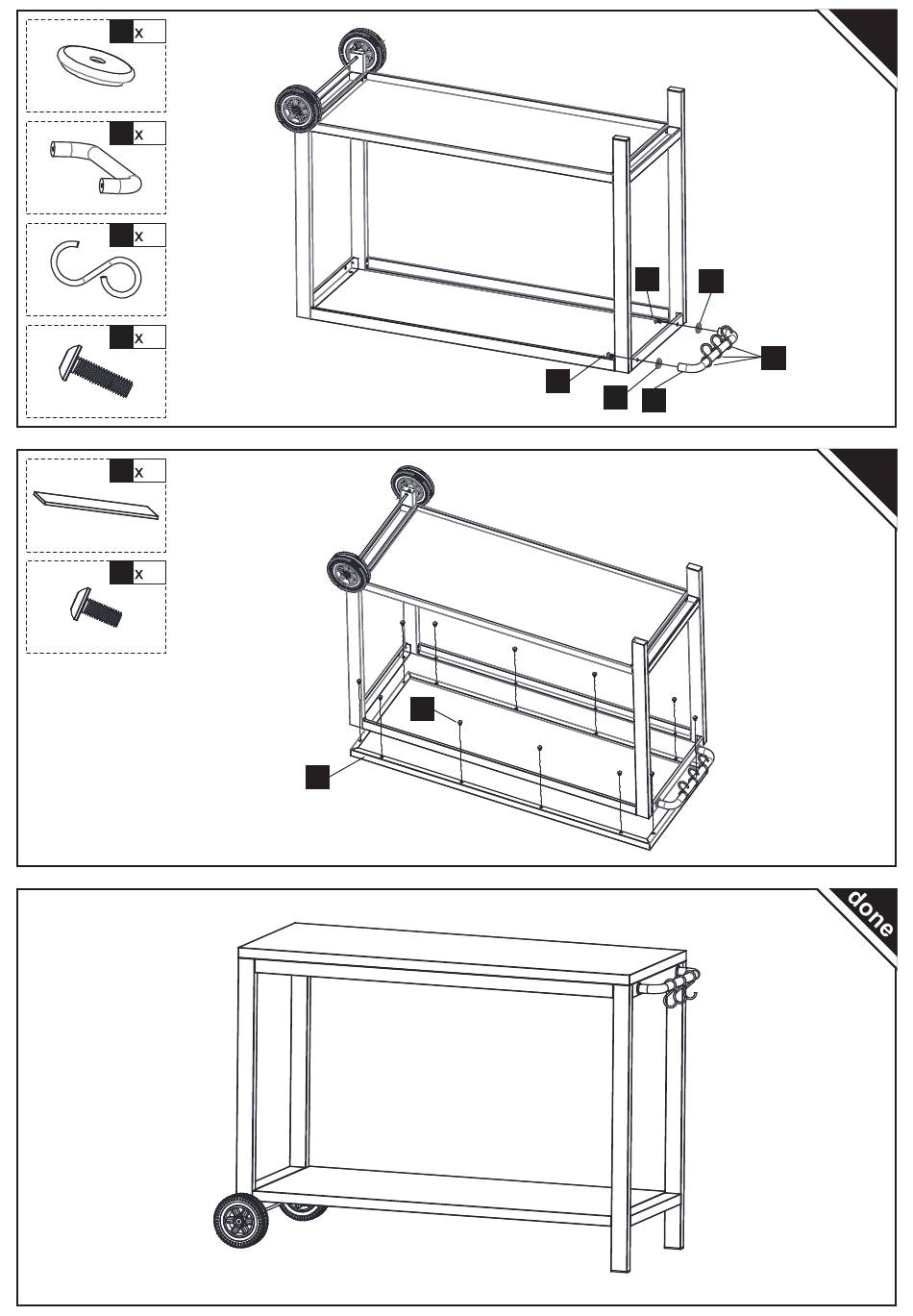 x

x

x

x

x

x

done