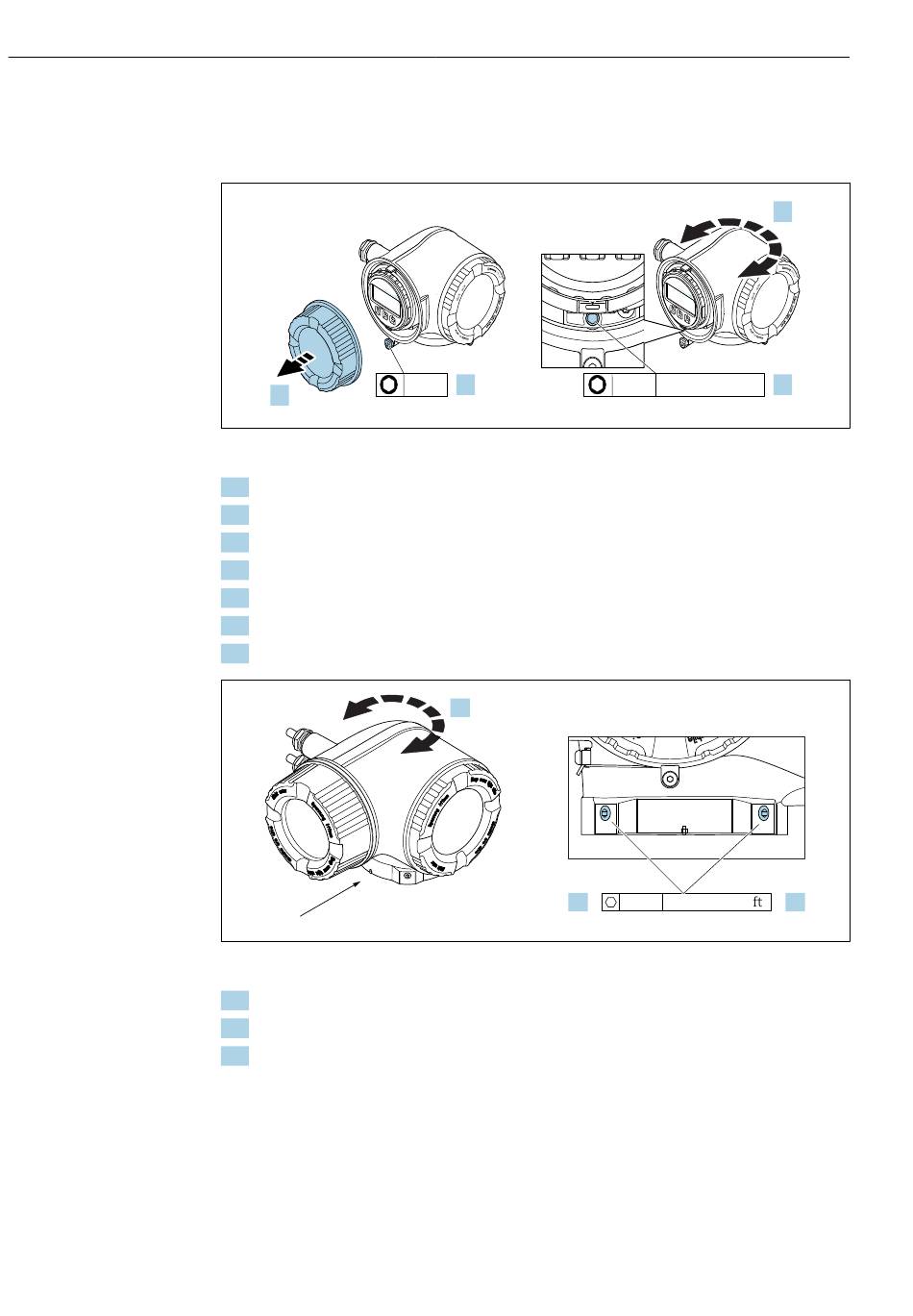 ft