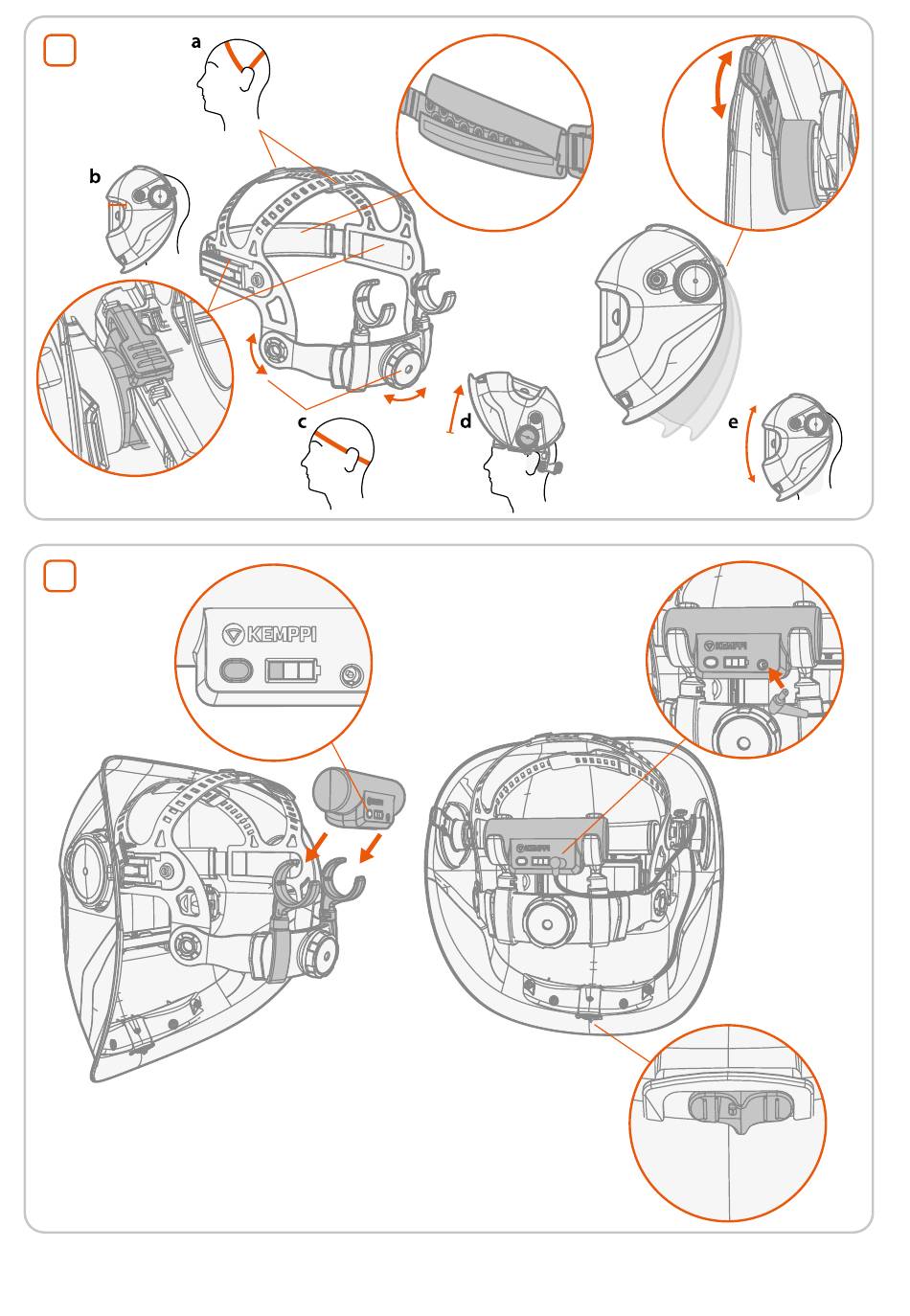 a

b

c

d

e

KEMPPI

KEMPPI

KEMPPI