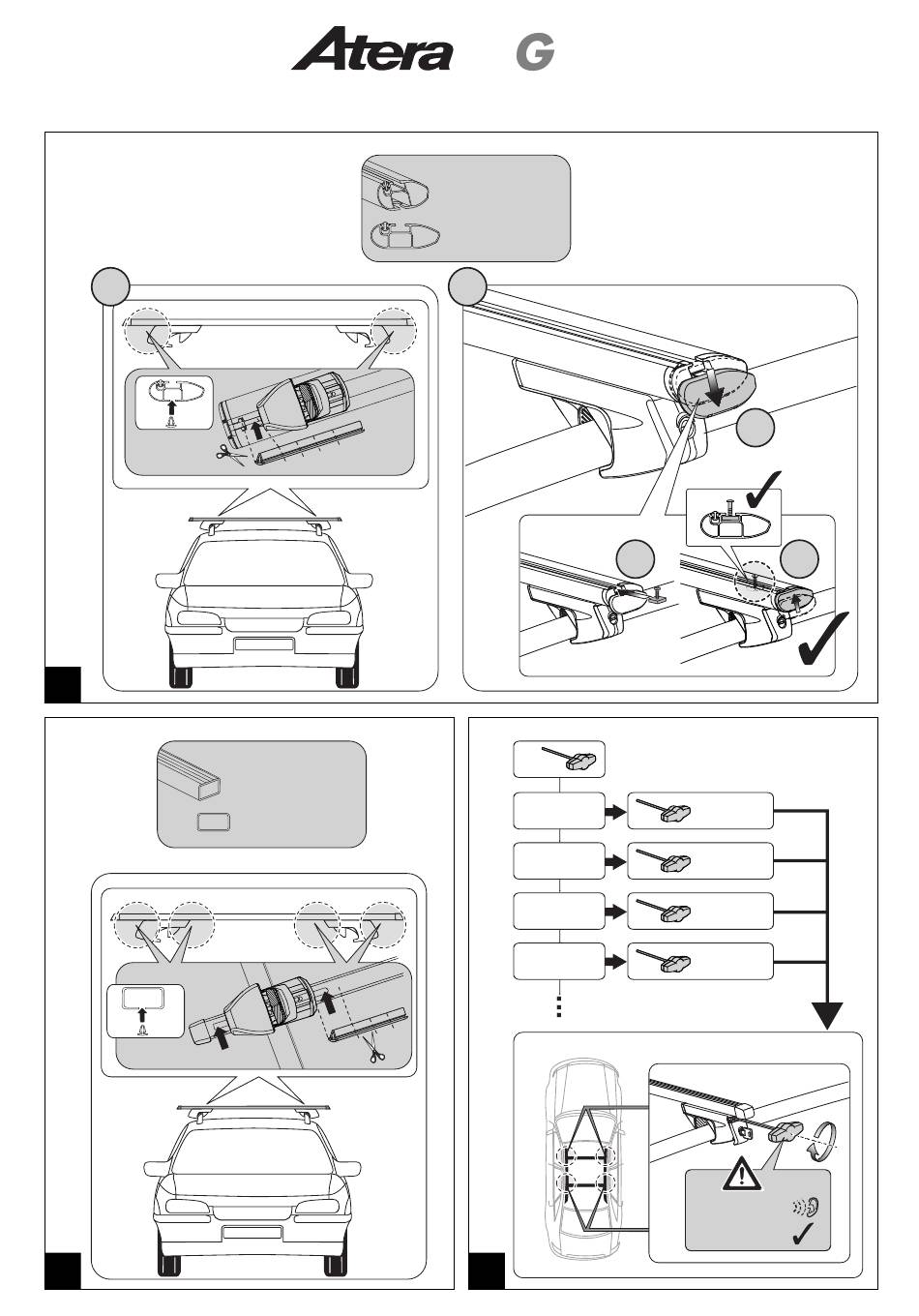 Atera G