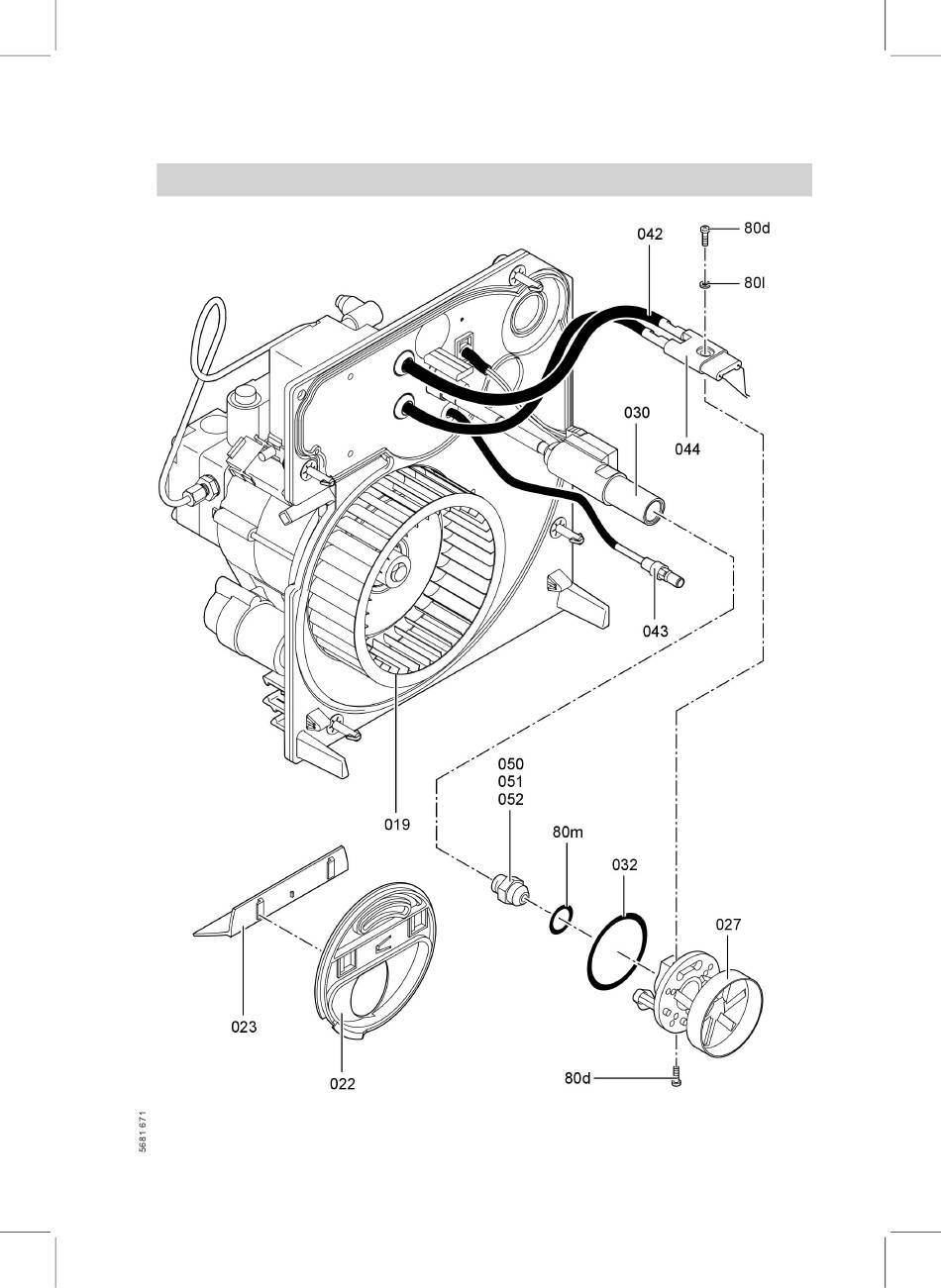 042
80d
80l
030
044
043
050
051
052
019
80m
032
027
023
022
80d
5681 671