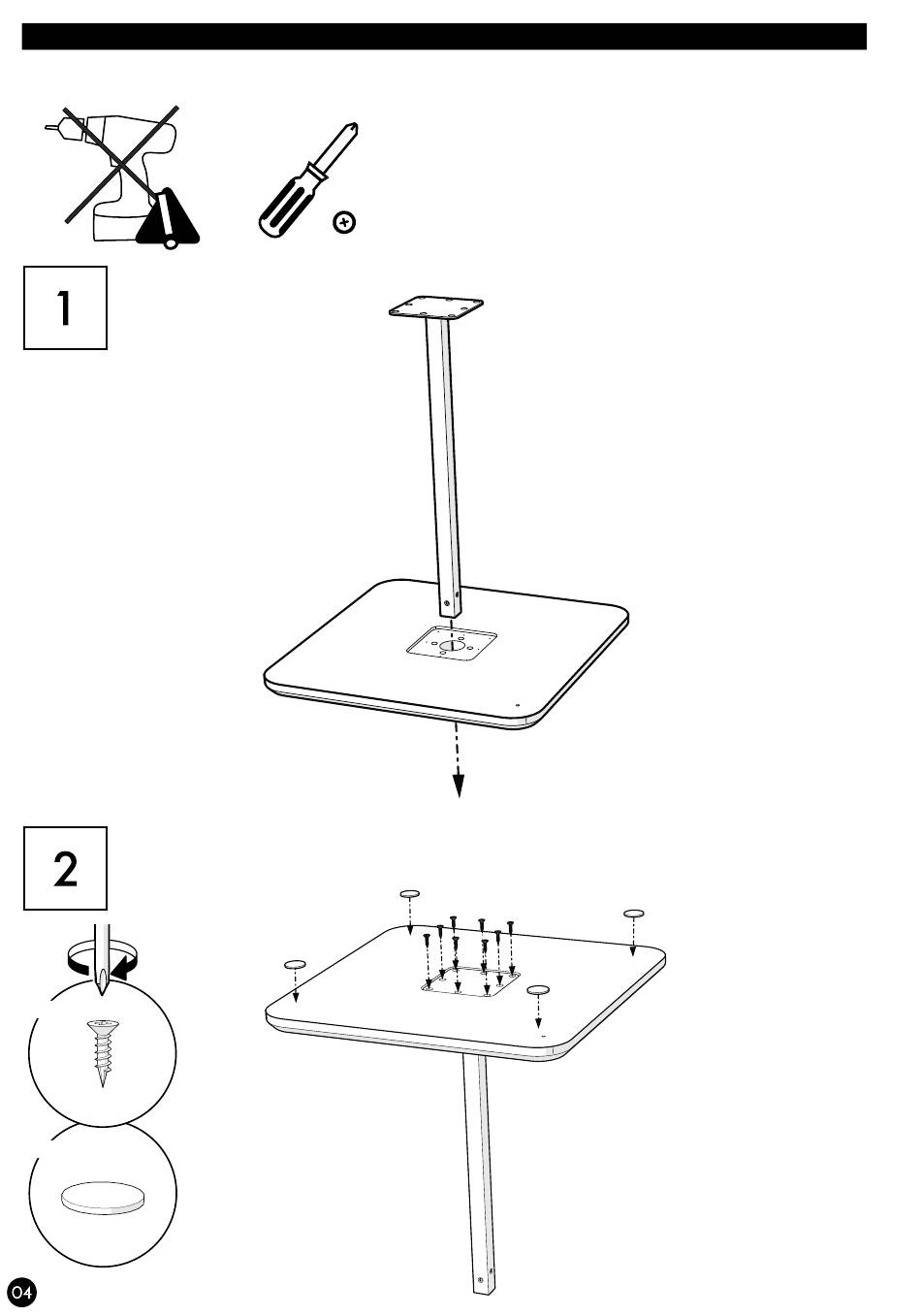 1

2

04