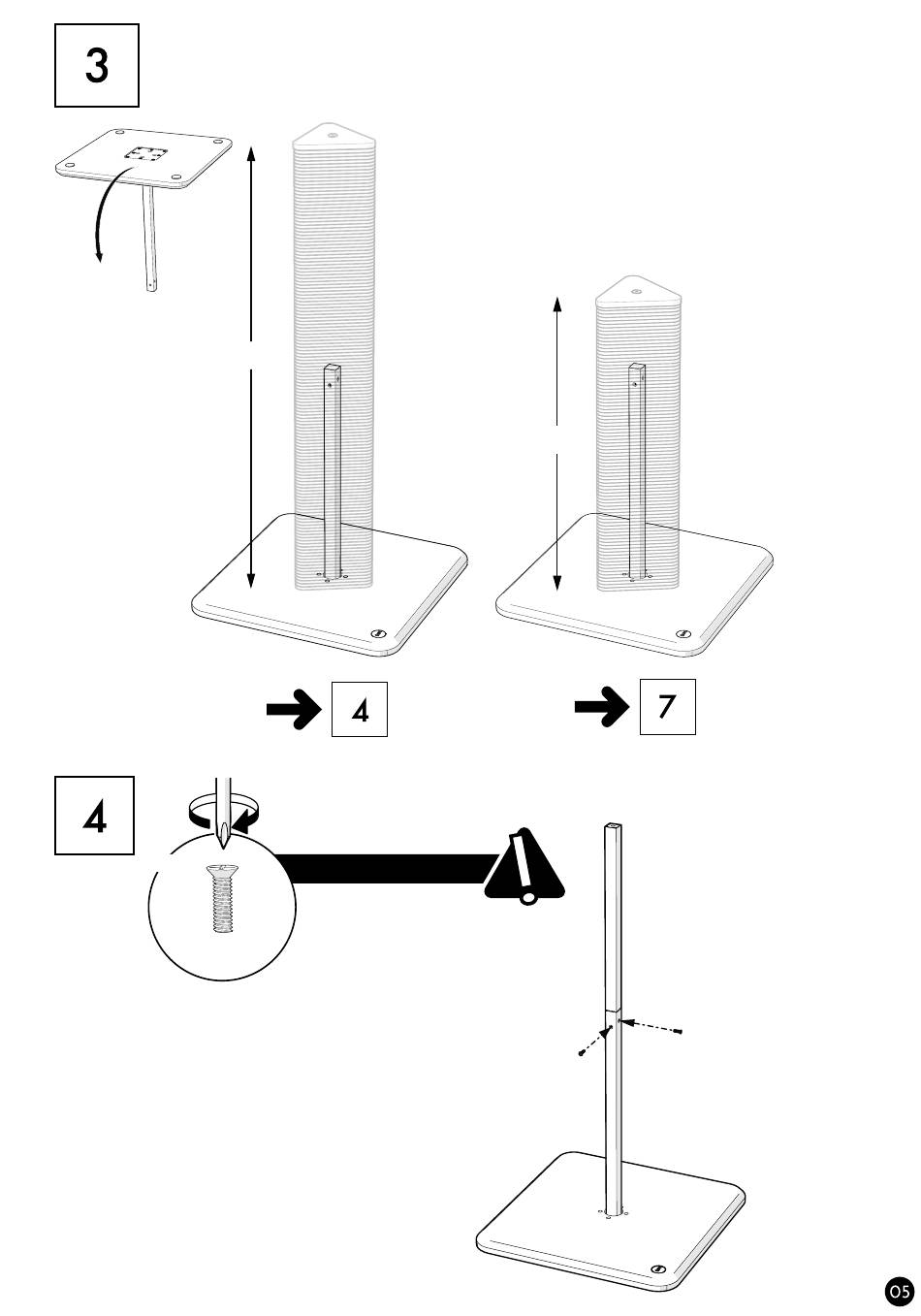 3

4

7

4

05