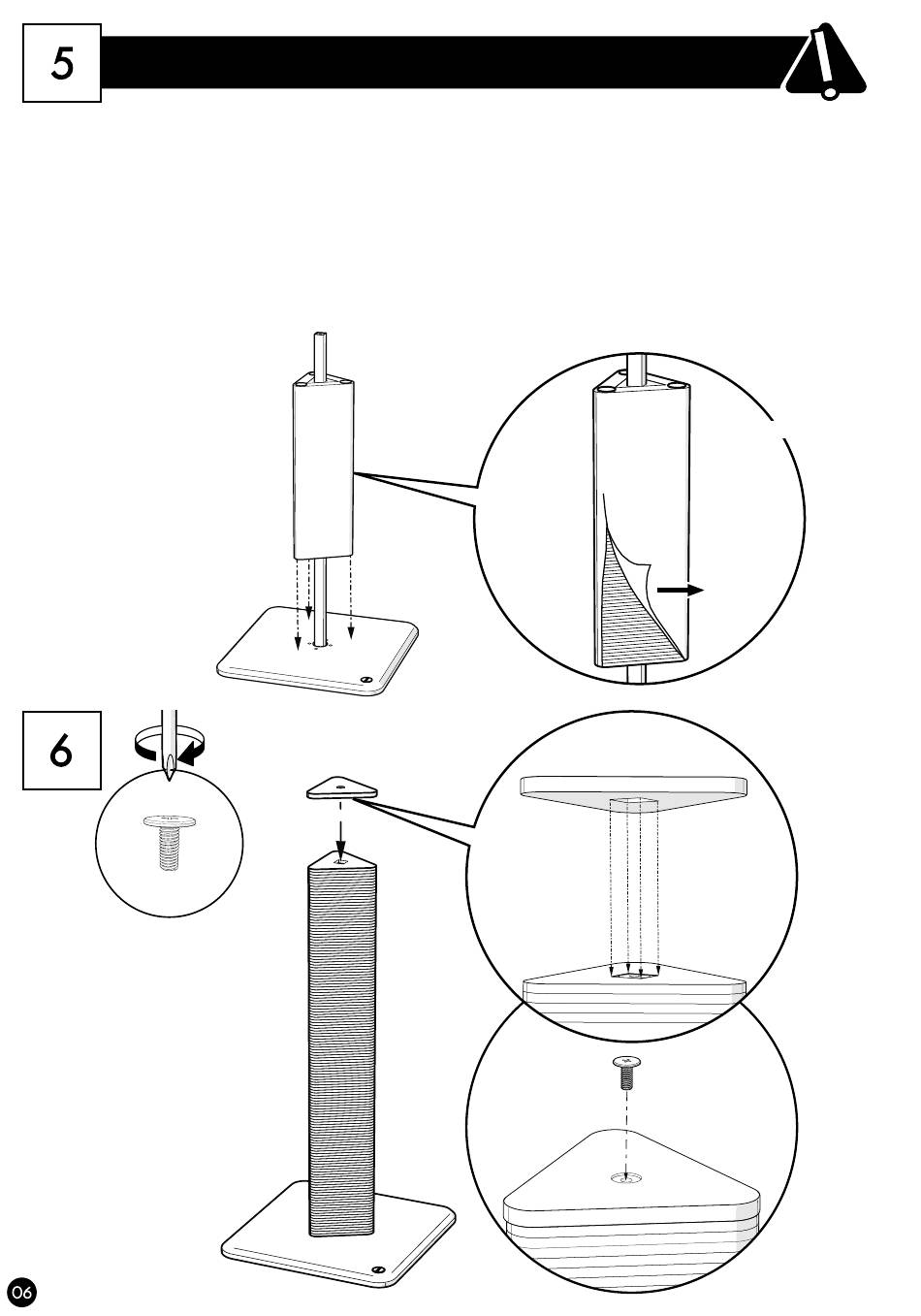 5

6

06