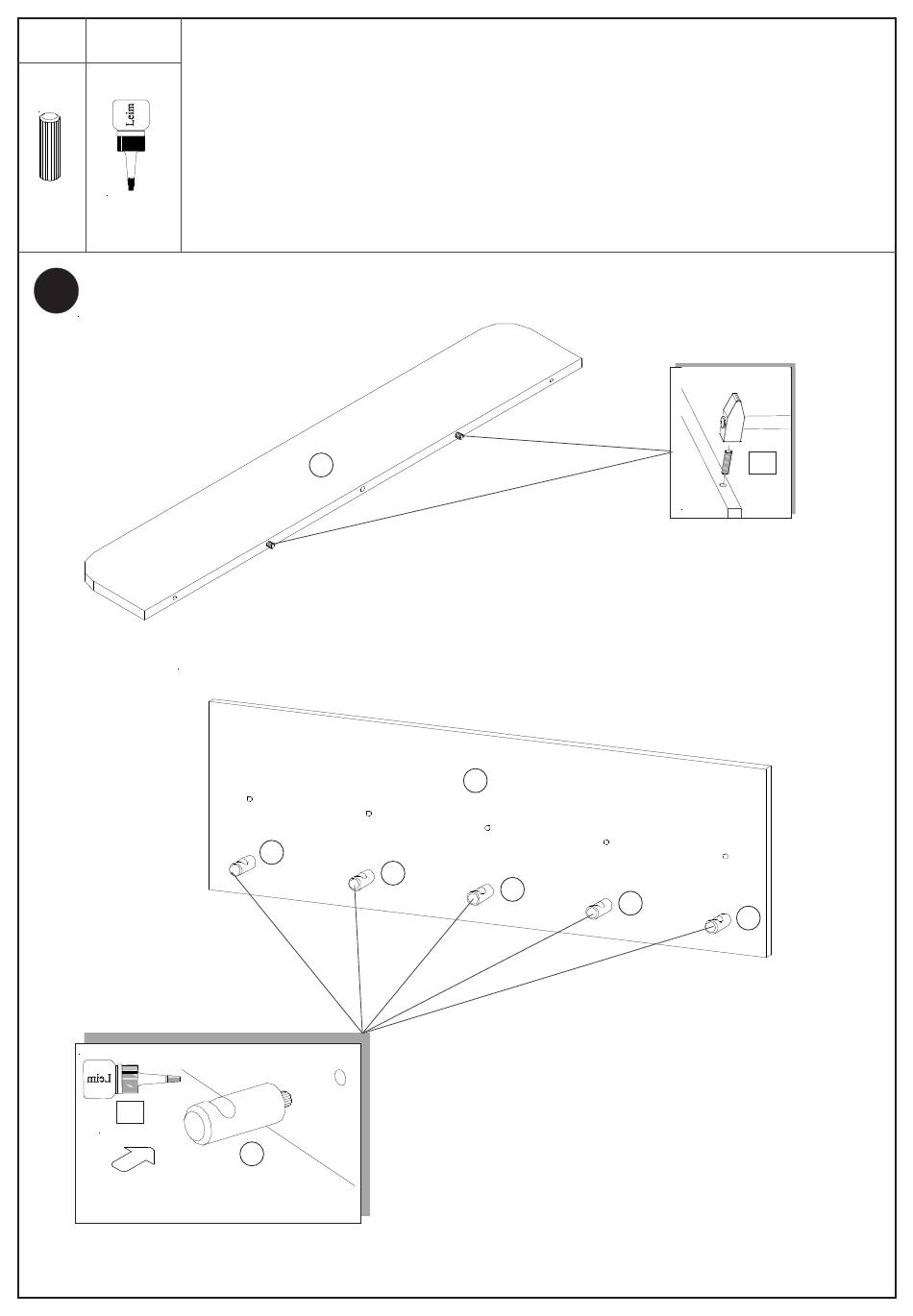 Leim

Leim