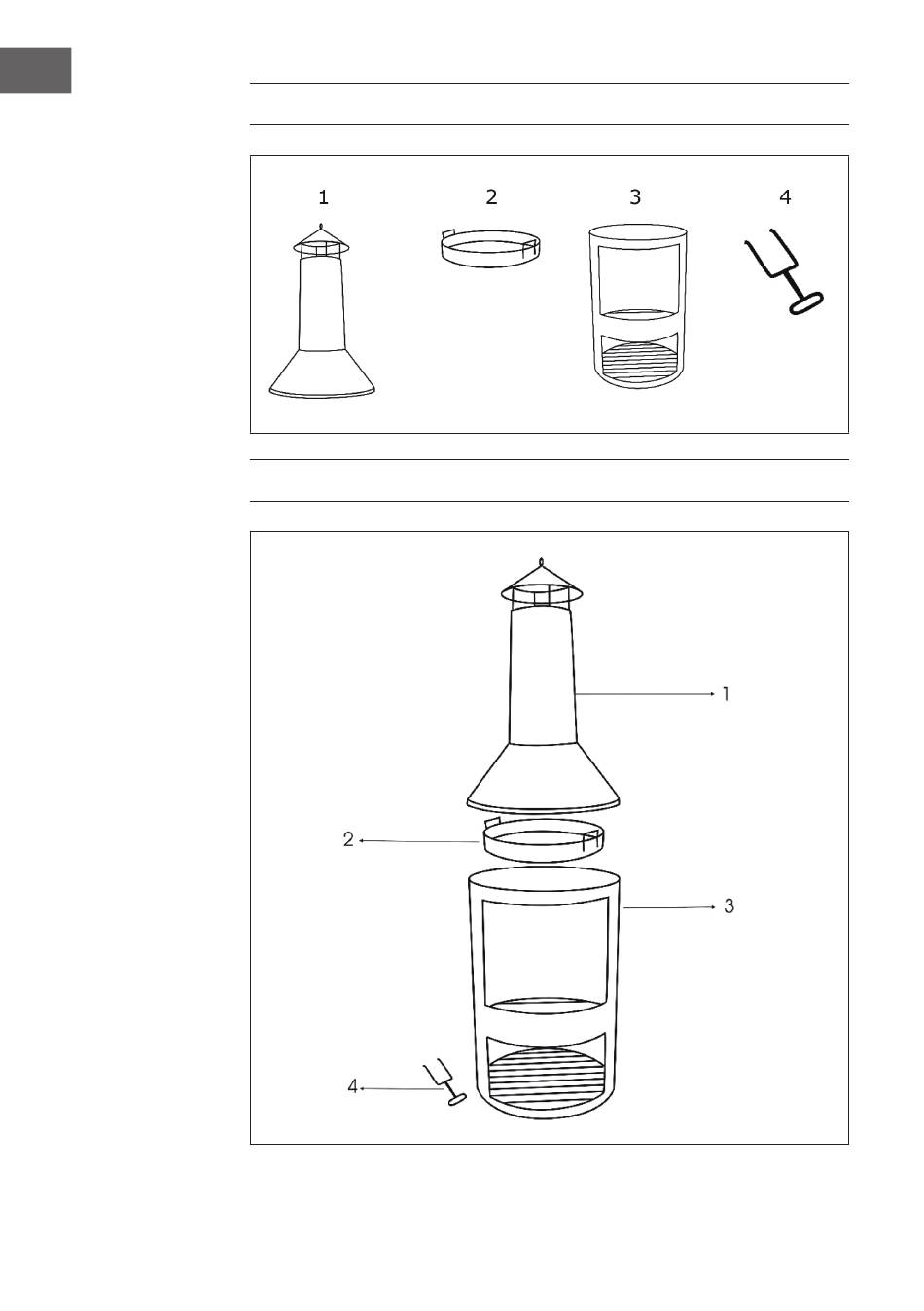 1
2
3
4

1
2
3
4