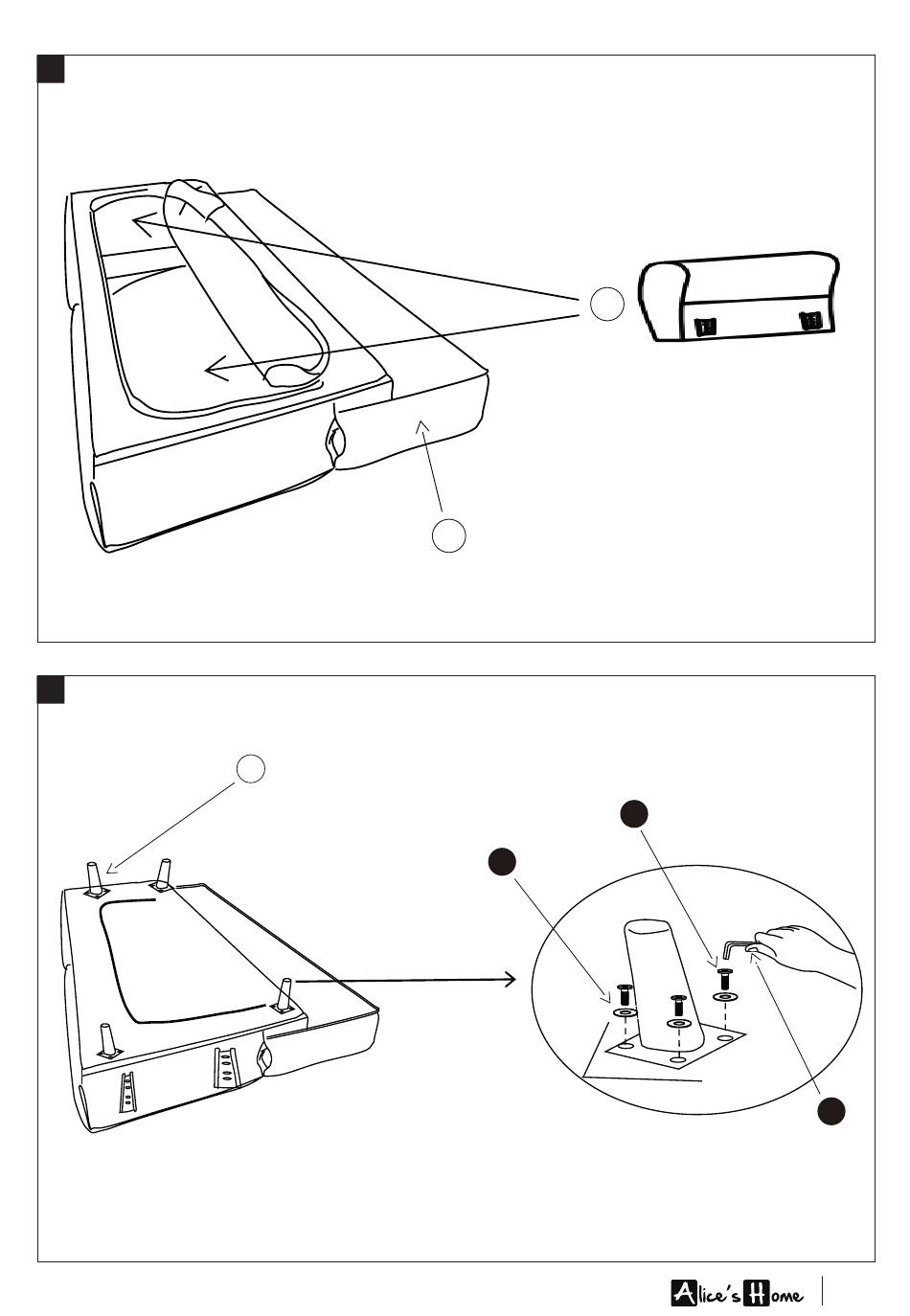 Alice's Home