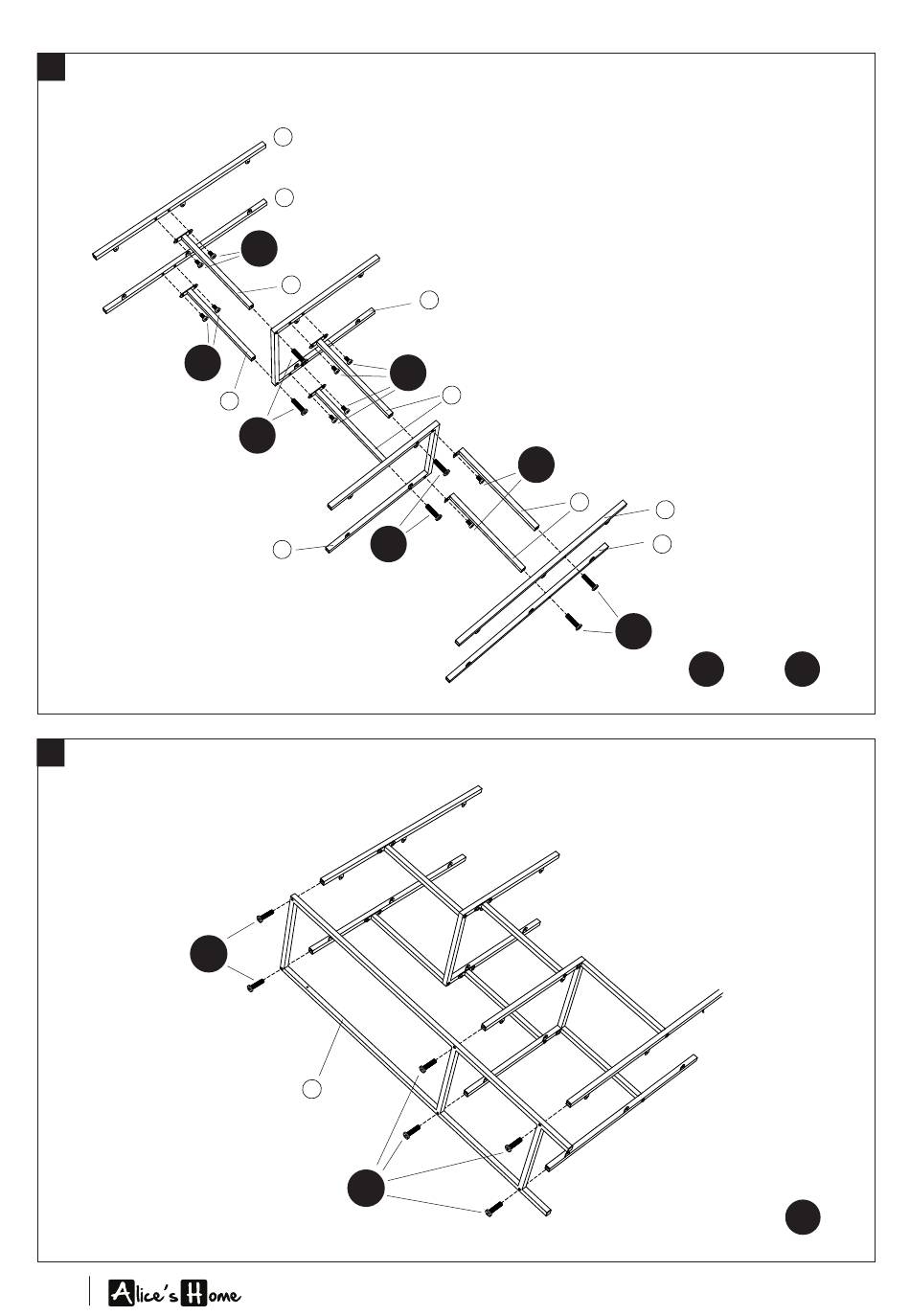 Alice's Home