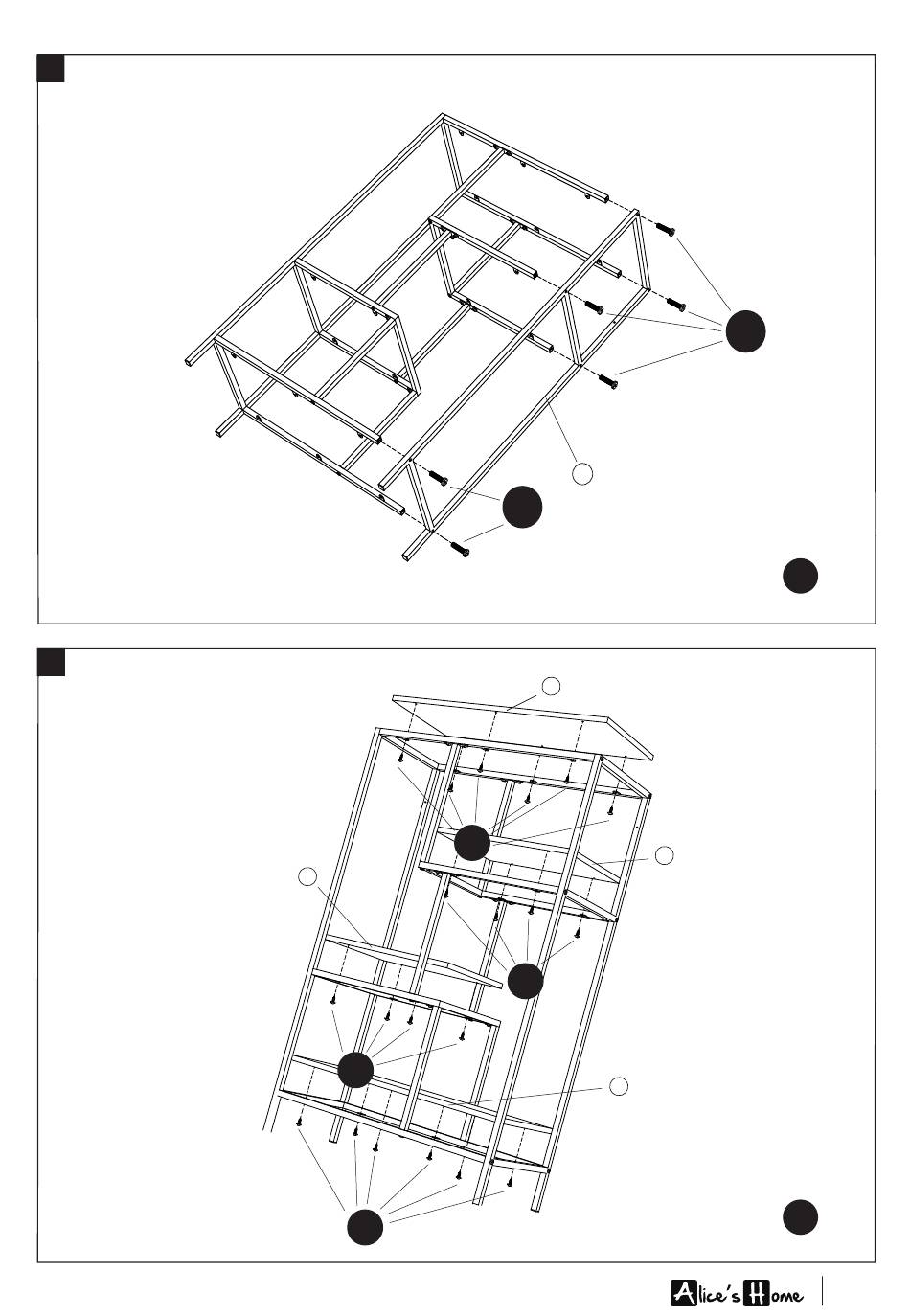 Alice's Home