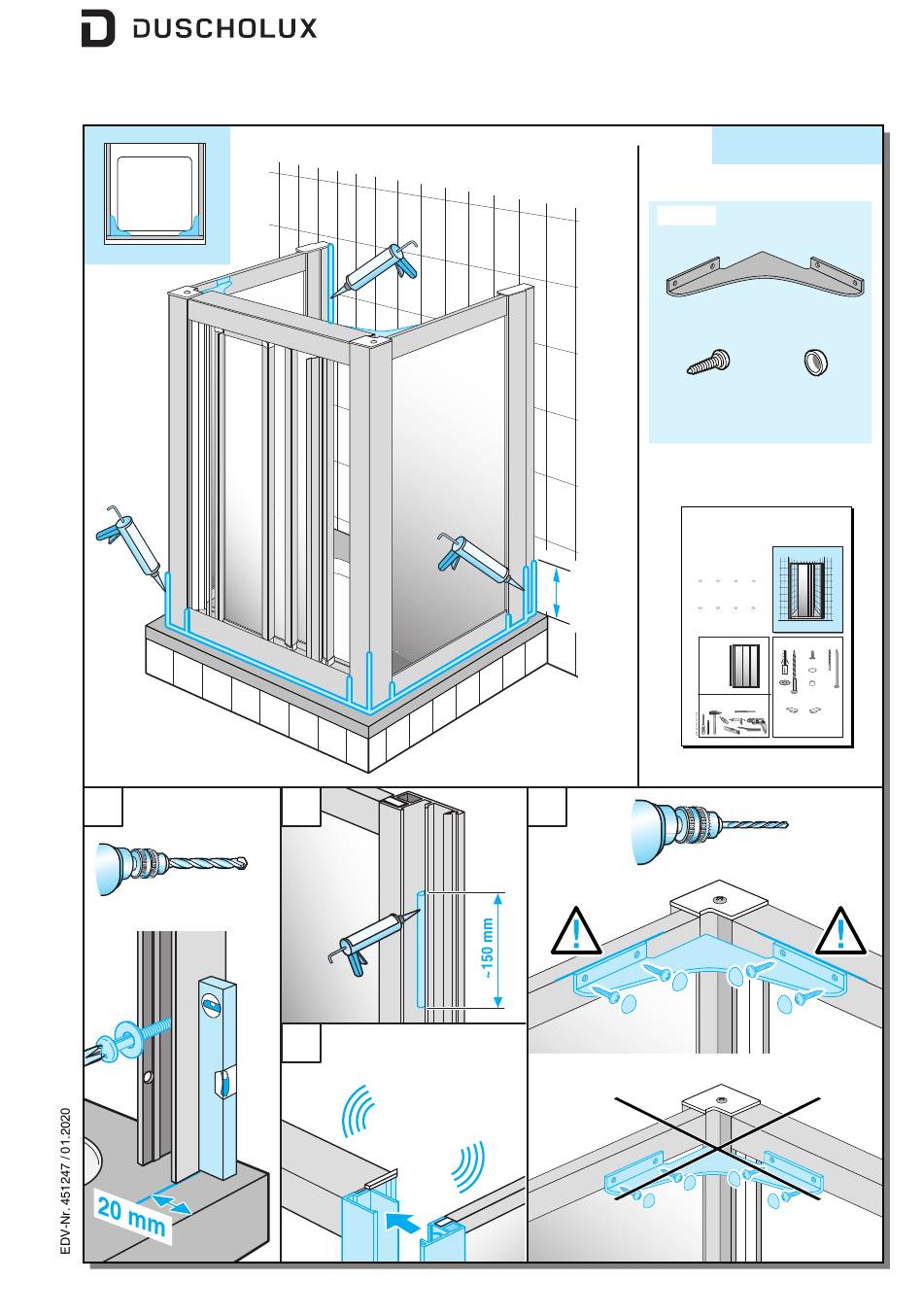 DUSCHOLUX

~150 mm

20 mm

EDV-Nr. 451247 / 01.2020