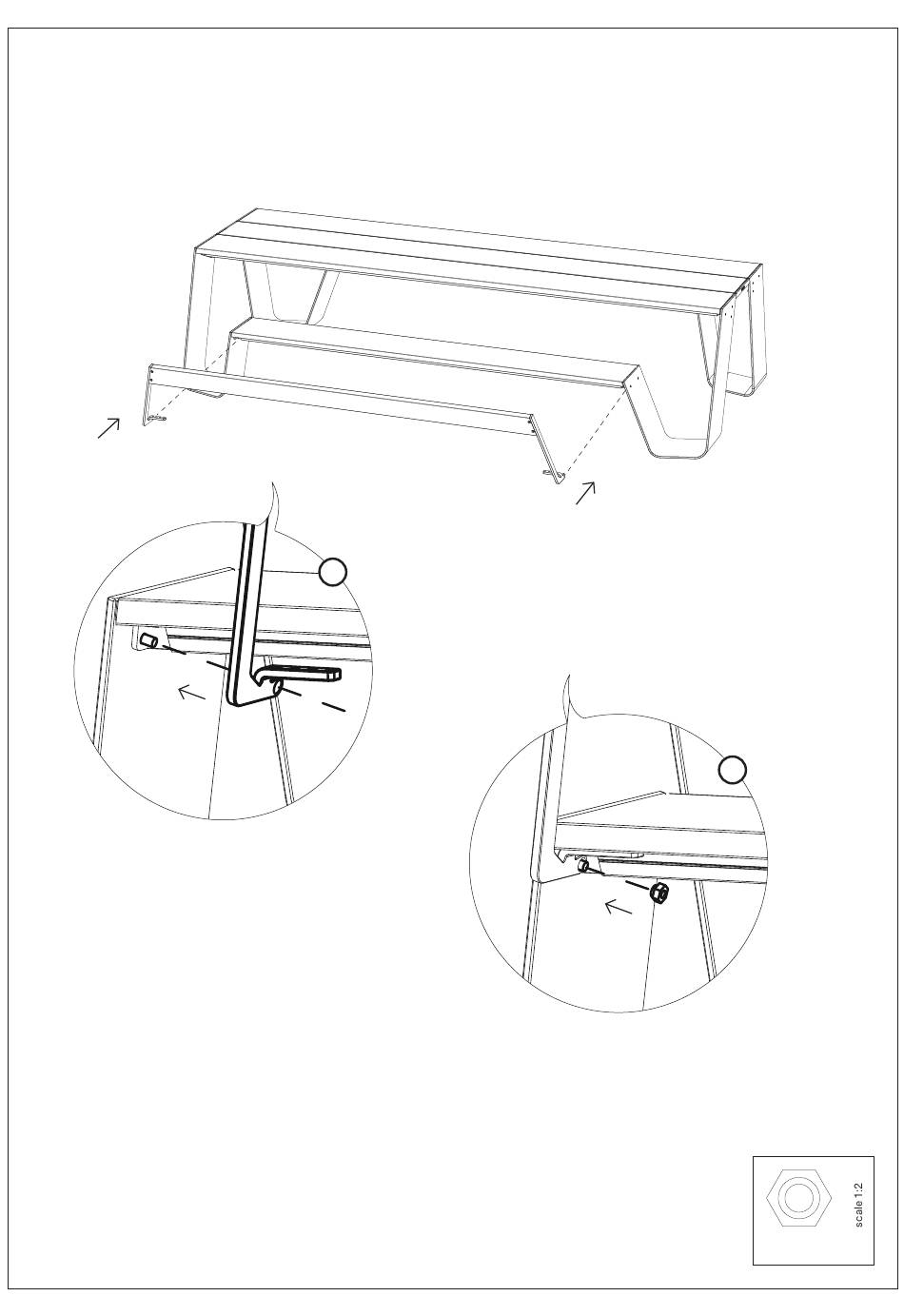 scale 1:2