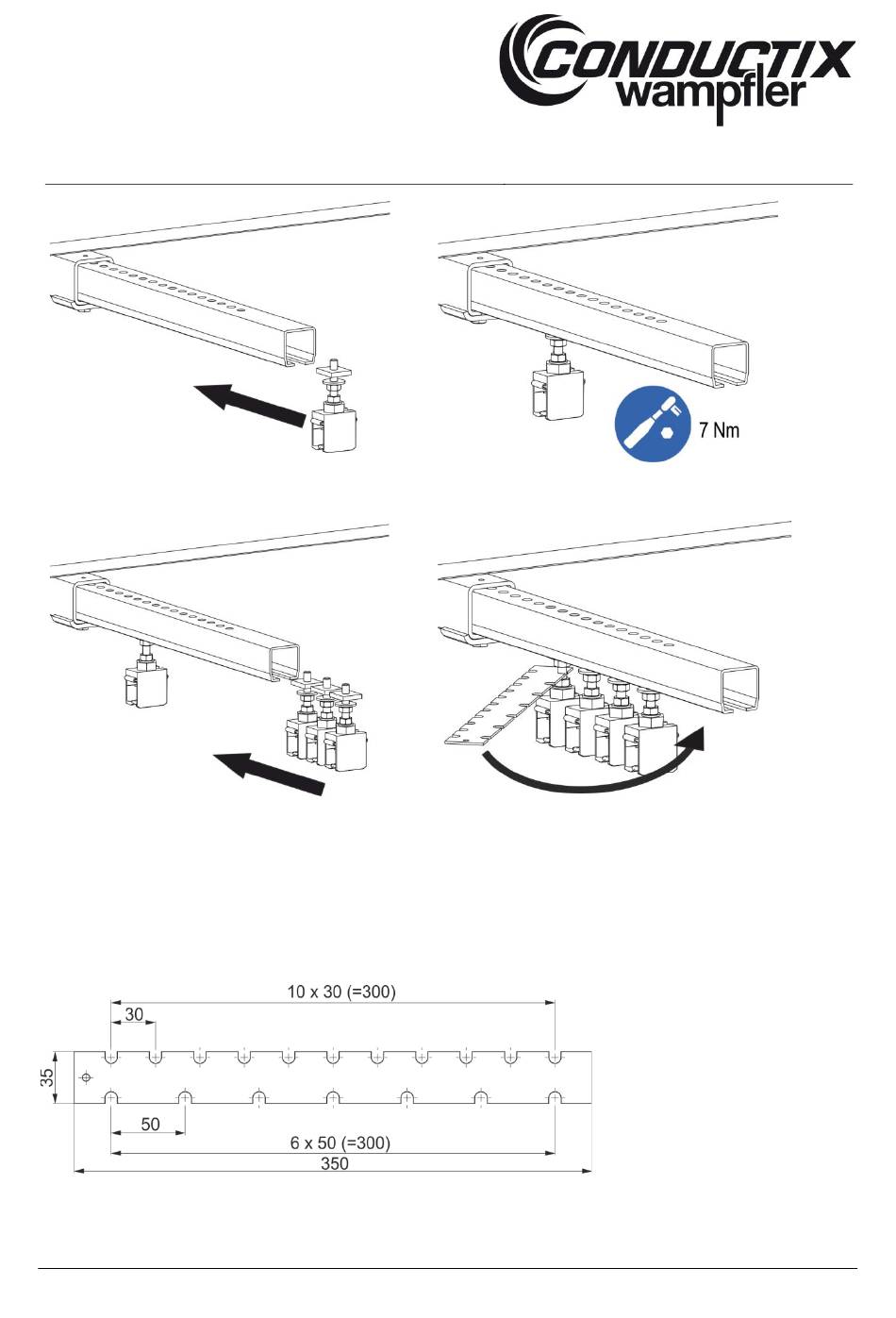 CONDUCTIX wampfler

7 Nm

10 x 30 (=300)

30

35

50

6 x 50 (=300)

350