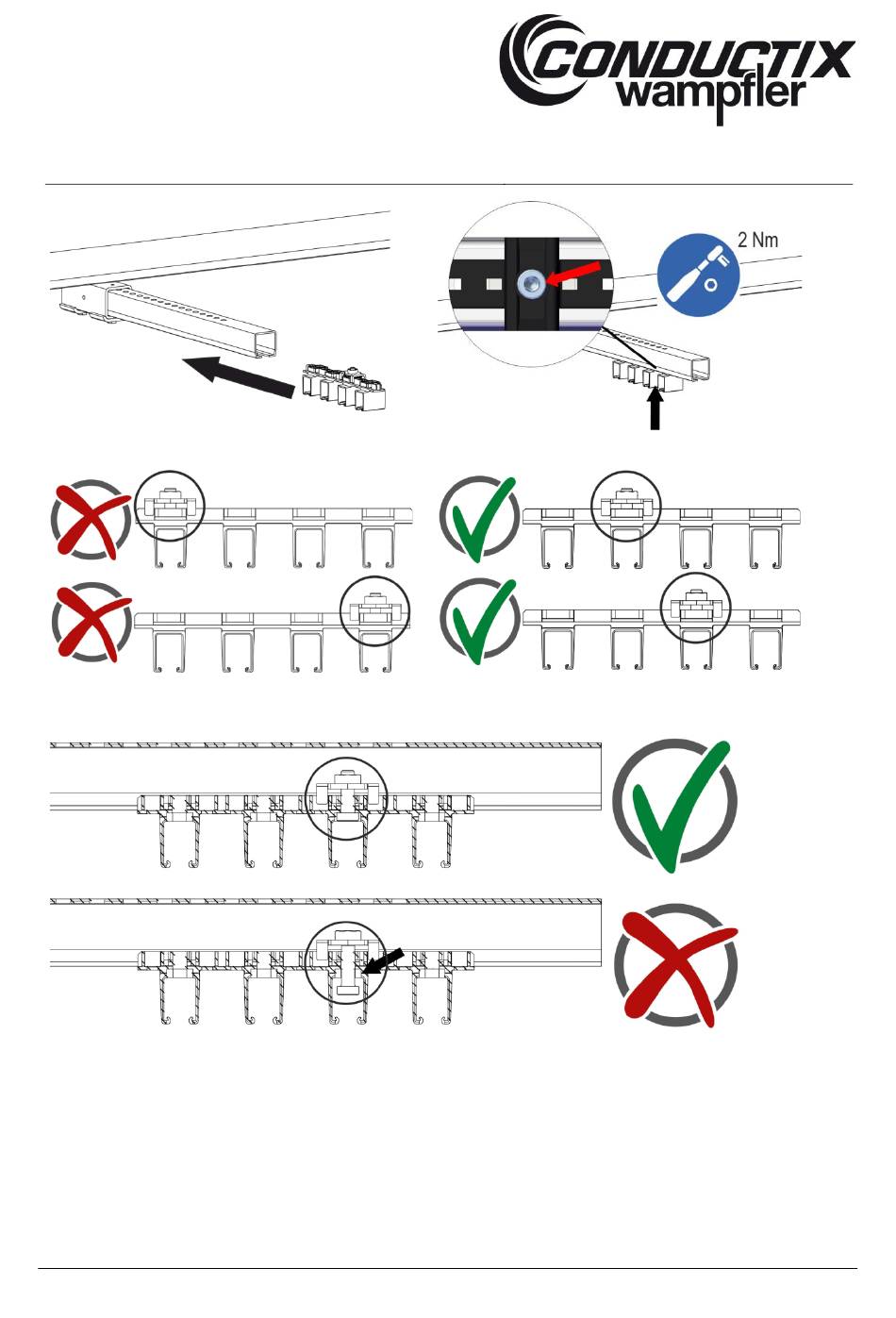 CONDUCTIX wampfler

2 Nm