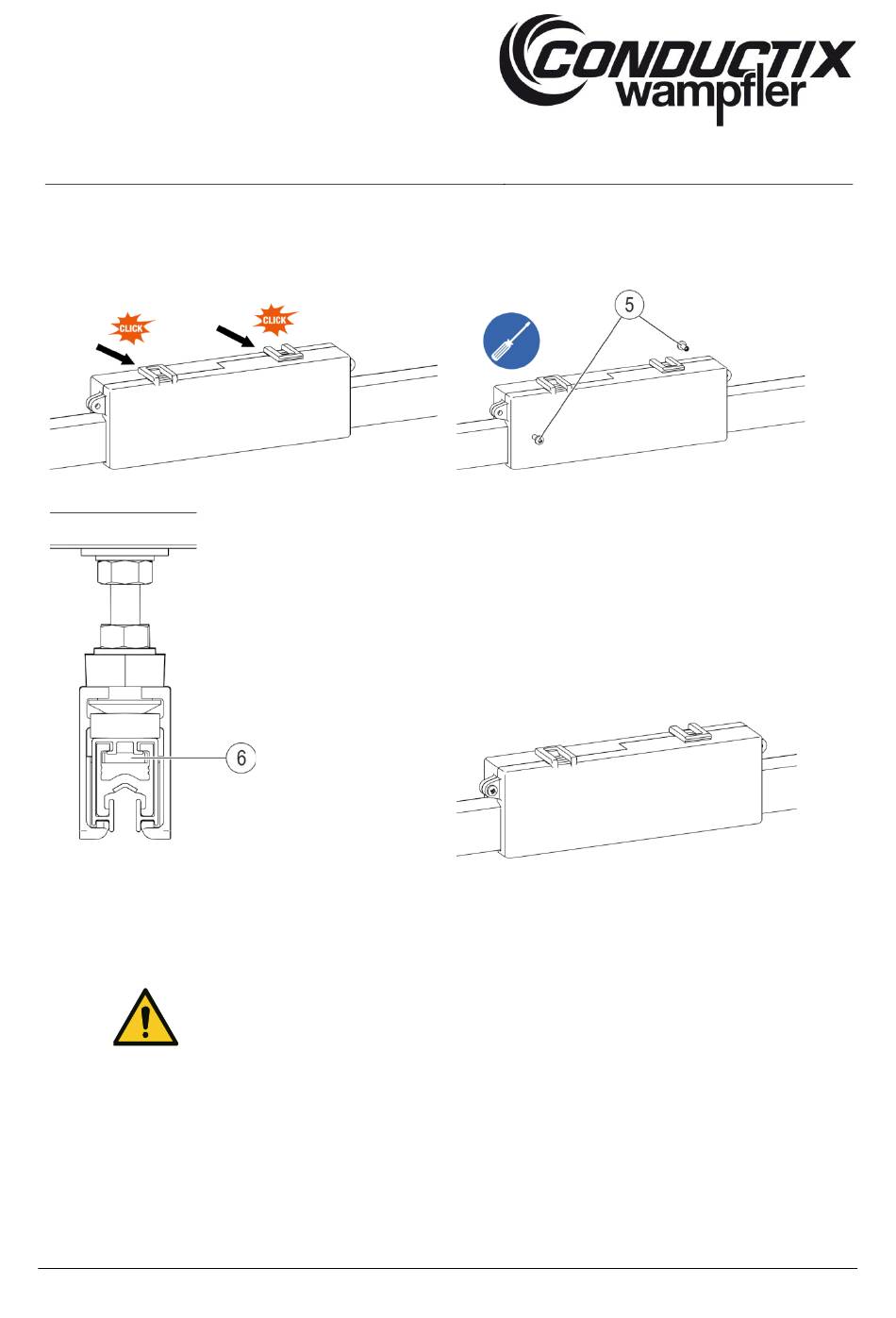 CONDUCTIX wampfler

CLICK

CLICK

5

6