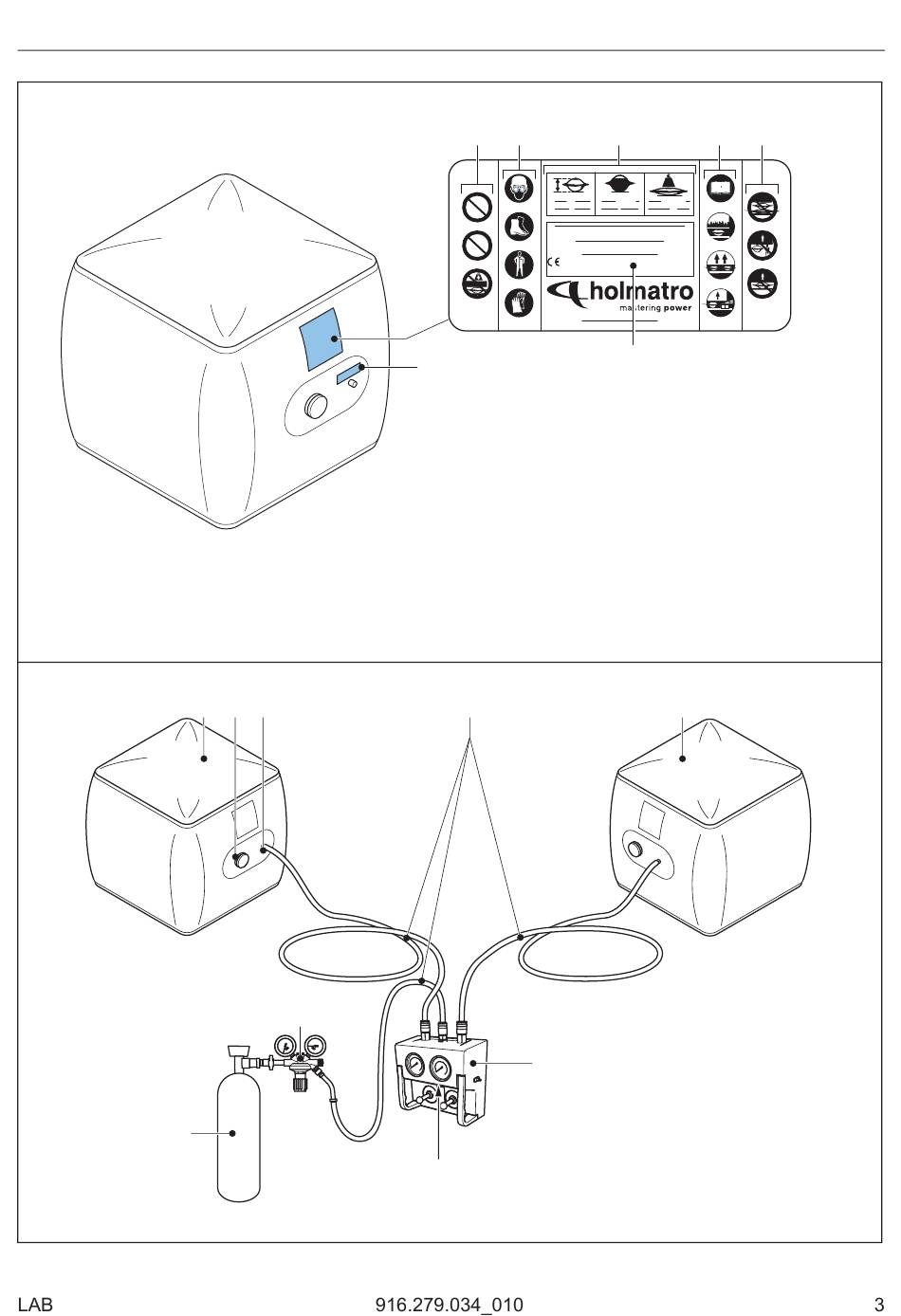 CE

holmatro
mastering power

LAB 916.279.034_010 3